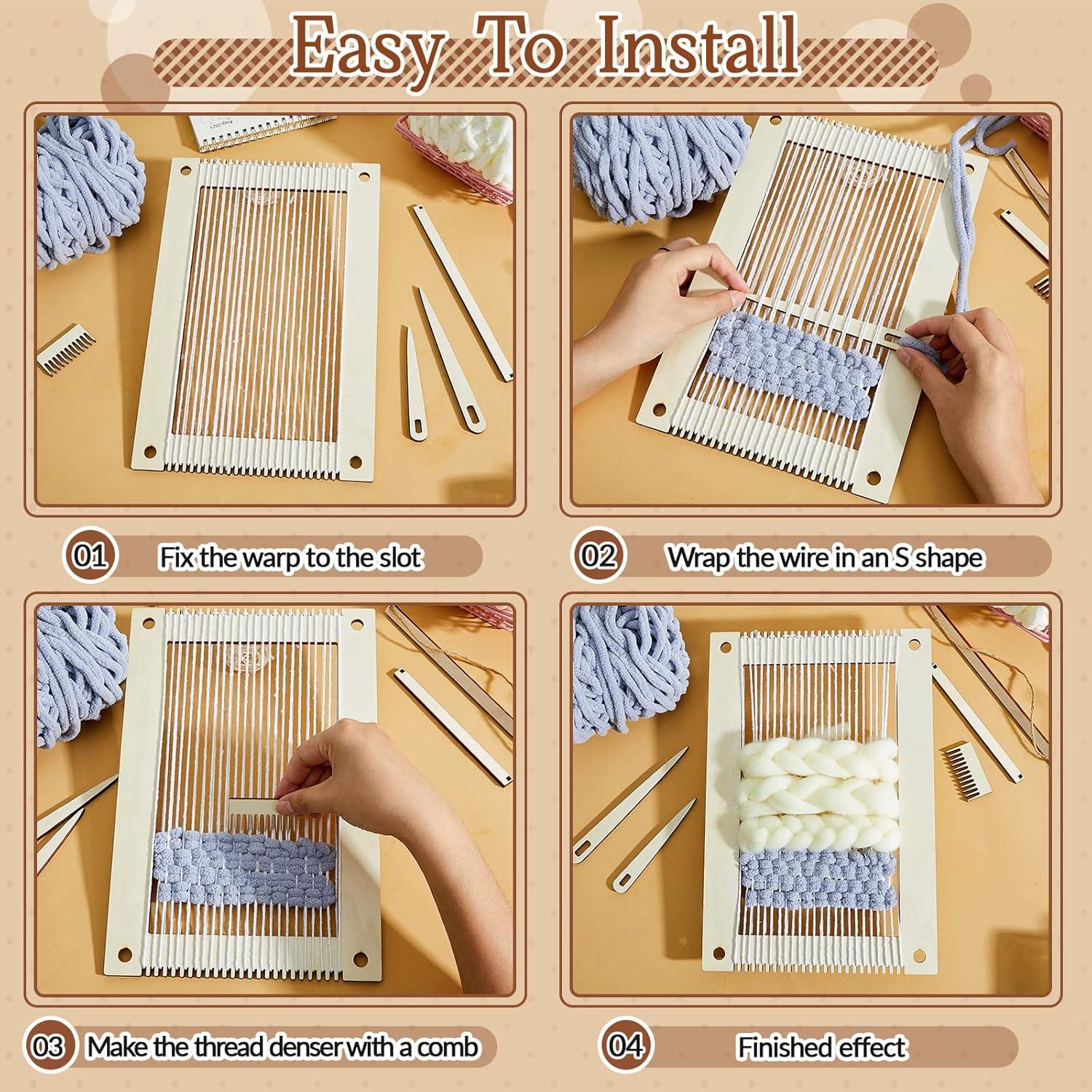 Easy To Install

01 Fix the warp to the slot

02 Wrap the wire in an S shape

03 Make the thread denser with a comb

04 Finished effect