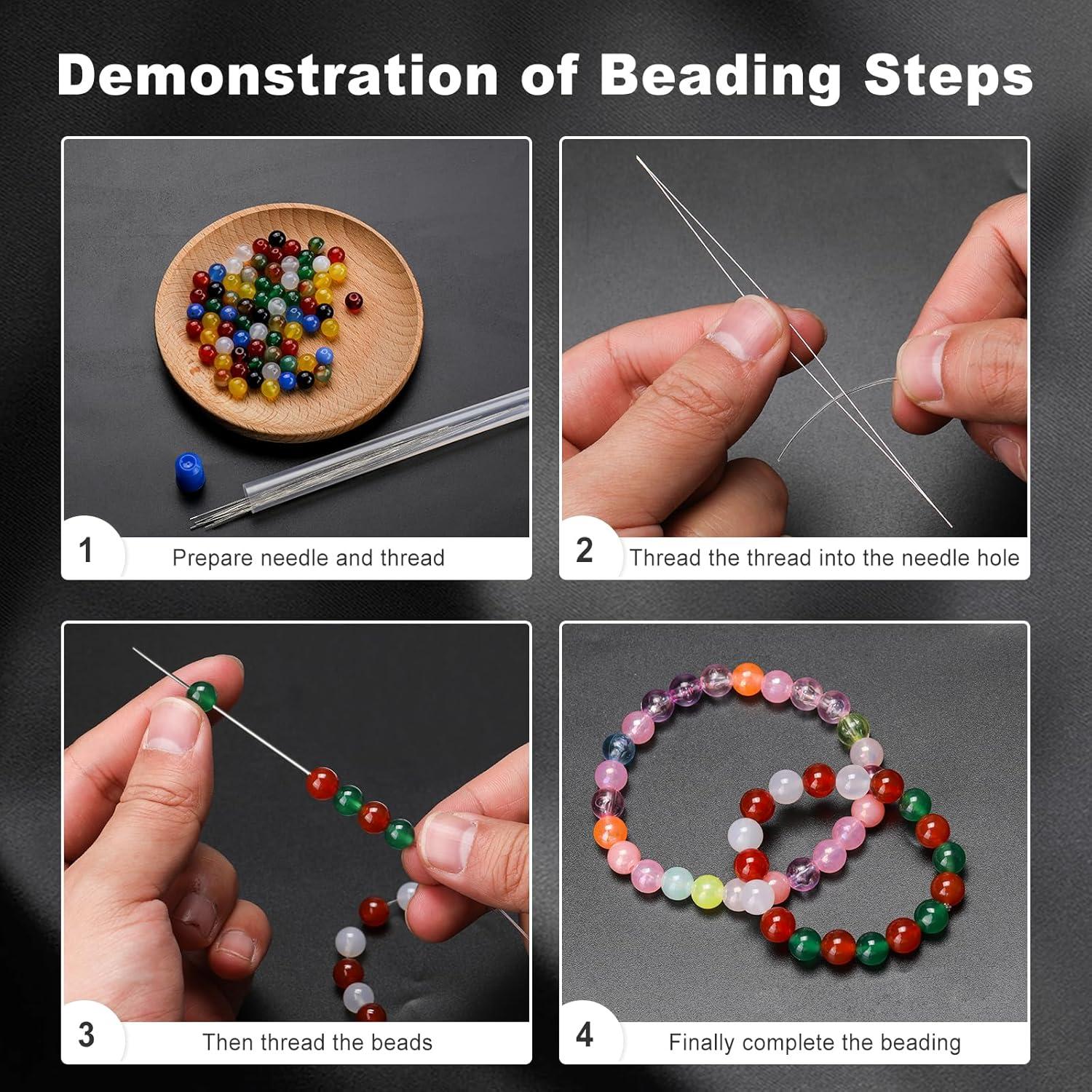 Demonstration of Beading Steps

1 Prepare needle and thread

2 Thread the thread into the needle hole

3 Then thread the beads

4 Finally complete the beading