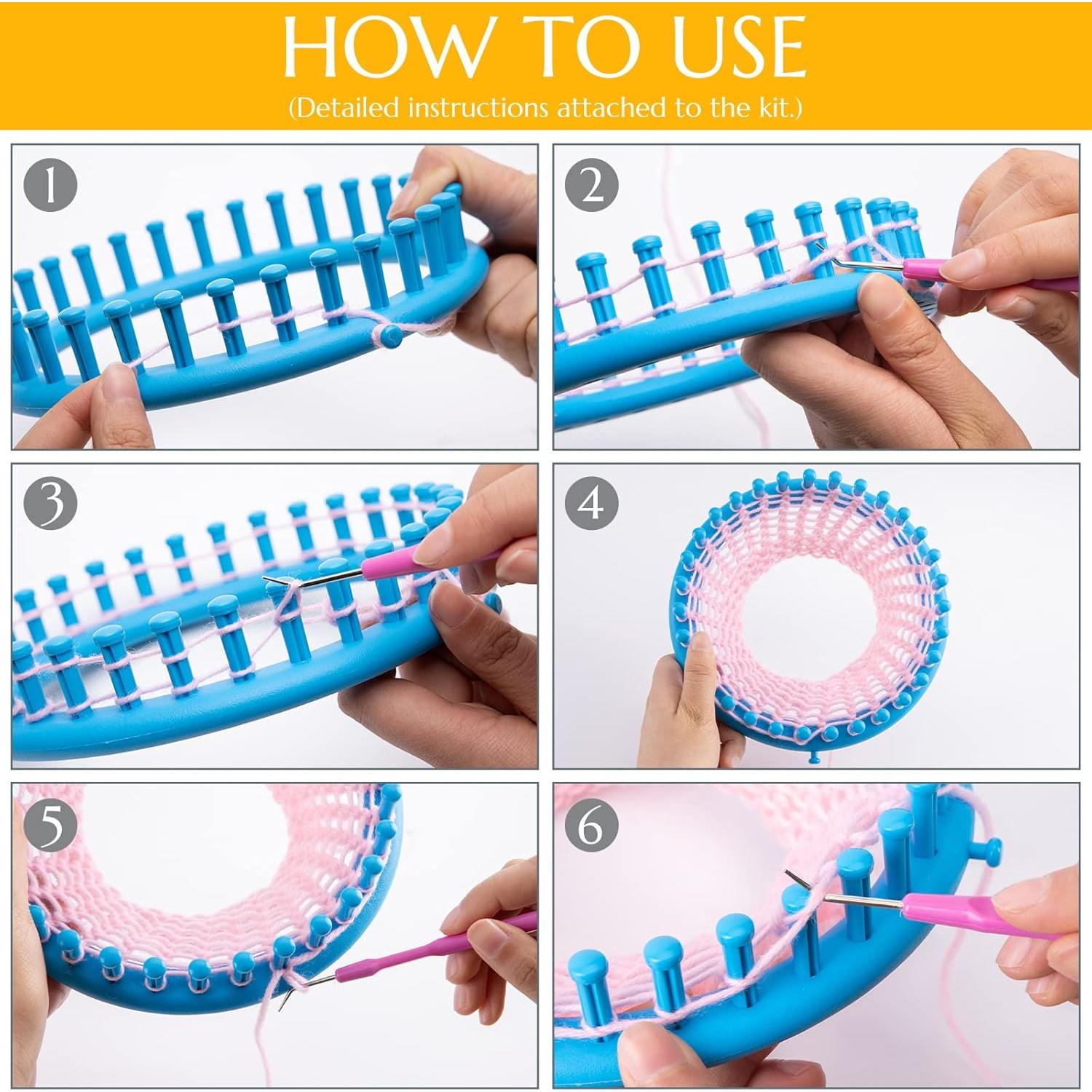 HOW TO USE

(Detailed instructions attached to the kit.)

1

2

3

4

5

6