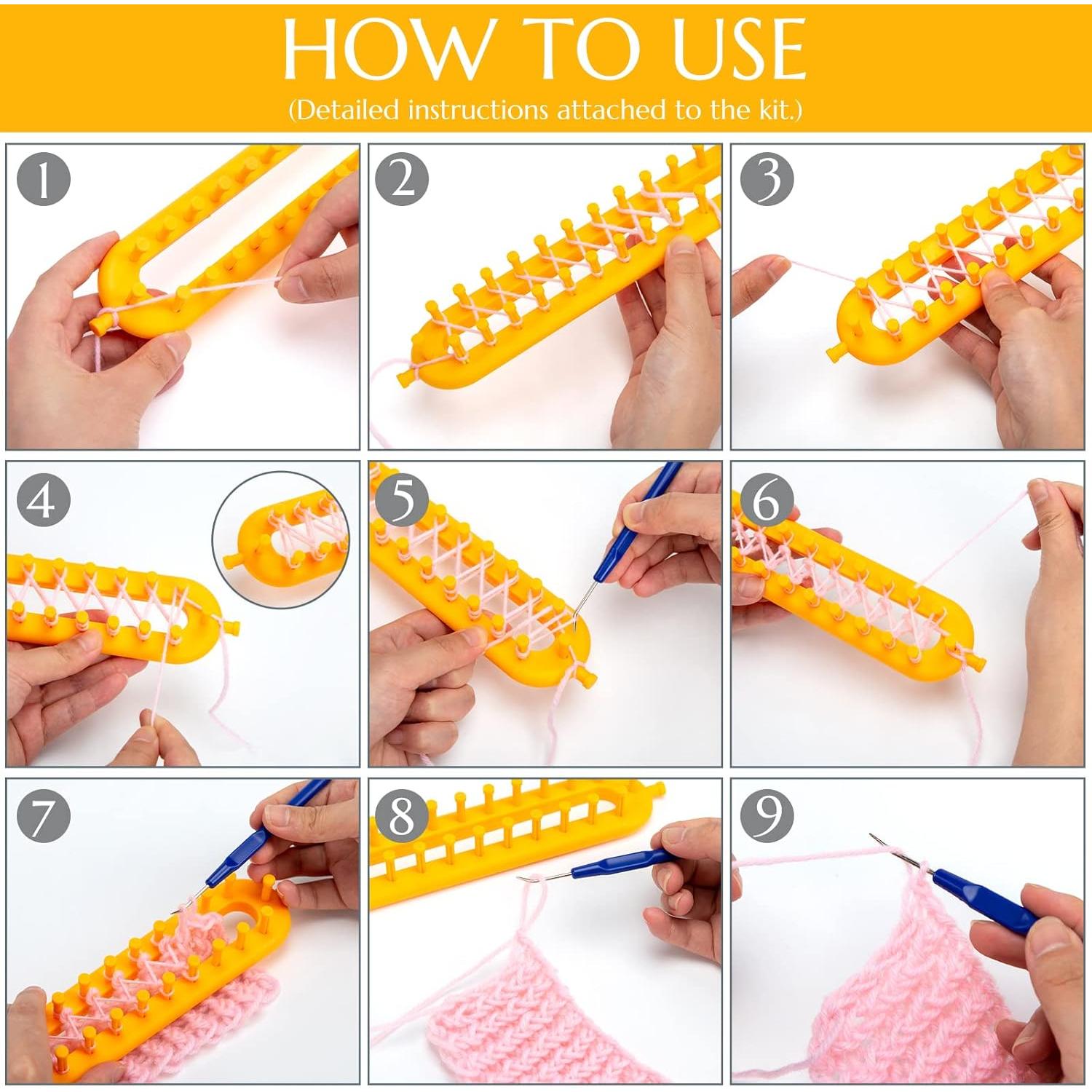 HOW TO USE

(Detailed instructions attached to the kit.)

1

2

3

4

5

6

7

8

9