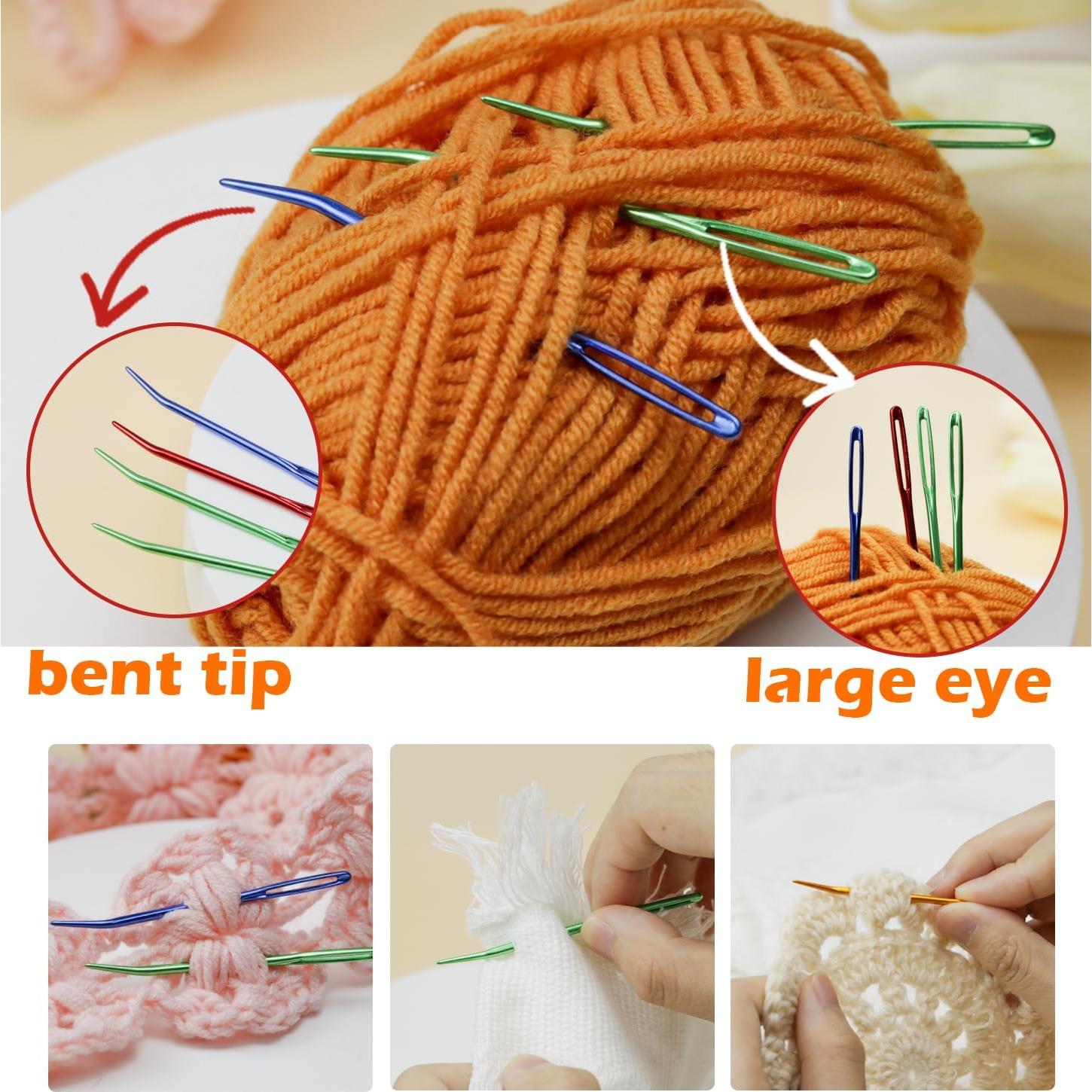 bent tip

large eye