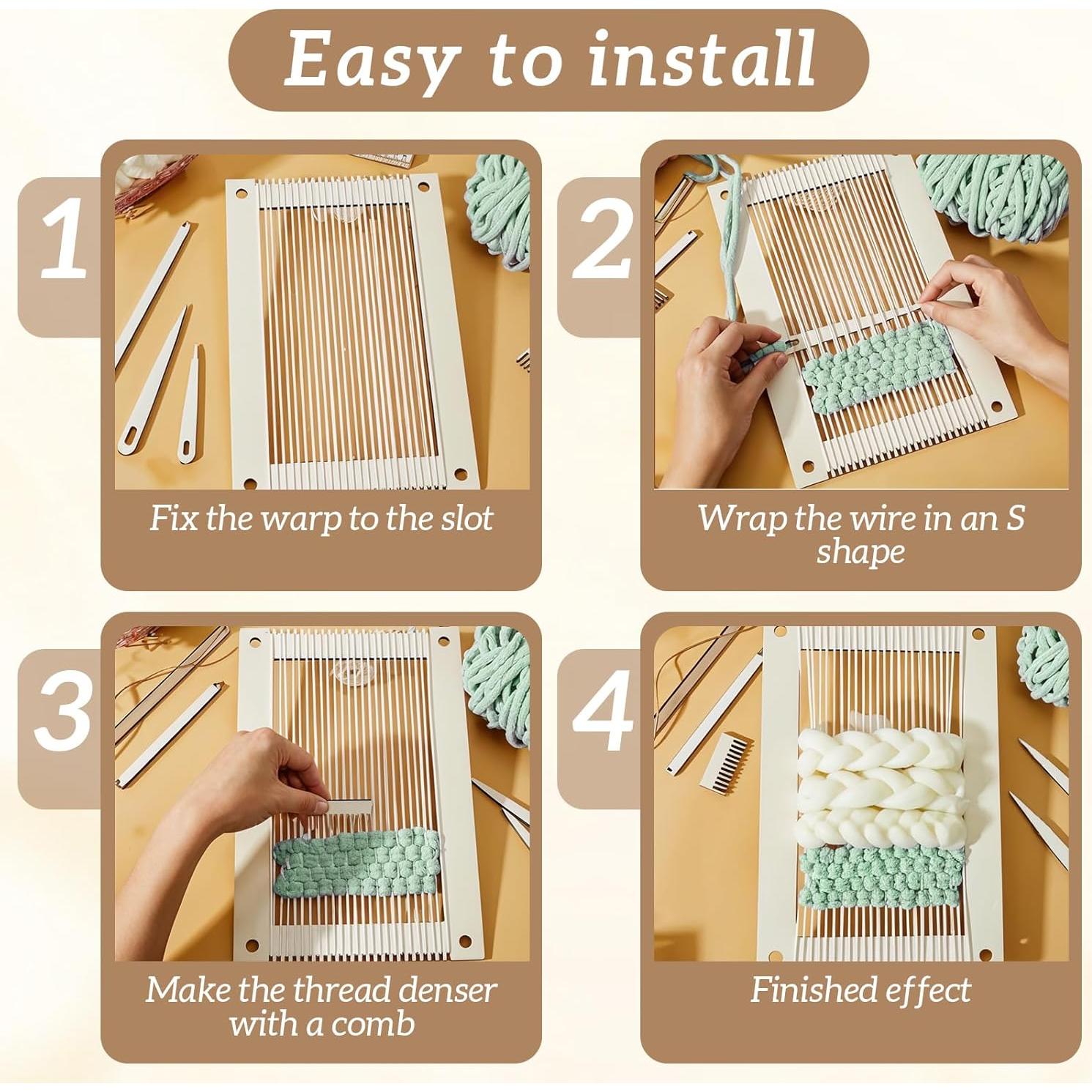 Easy to install

1
Fix the warp to the slot

2
Wrap the wire in an S shape

3
Make the thread denser with a comb

4
Finished effect