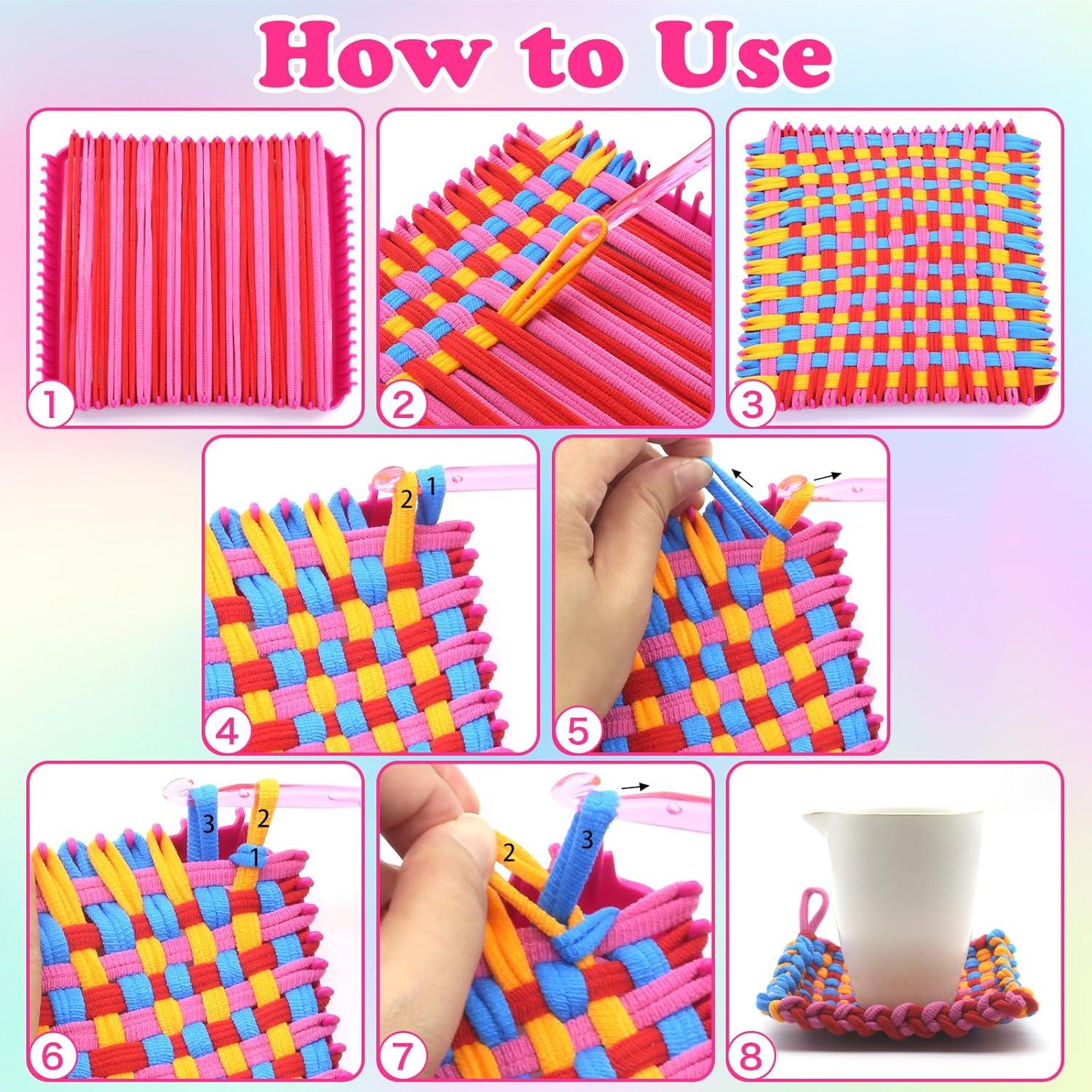 How to Use

1

2

3

2 1

4

5

3 2 1

6

2 3

7

8