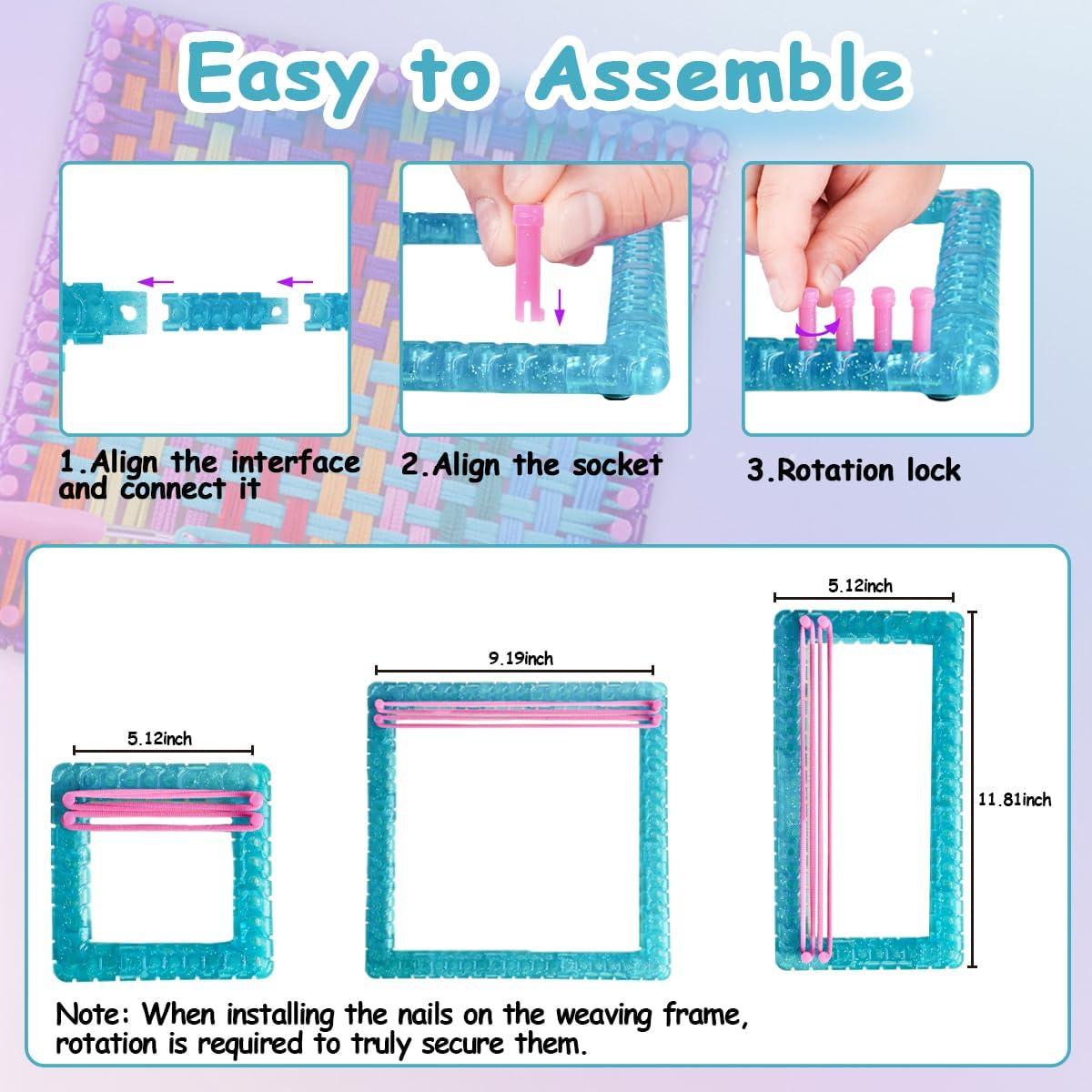 Easy to Assemble

1.Align the interface and connect it

2.Align the socket

3.Rotation lock

5.12inch

9.19inch

5.12inch

11.81inch

Note: When installing the nails on the weaving frame, rotation is required to truly secure them.