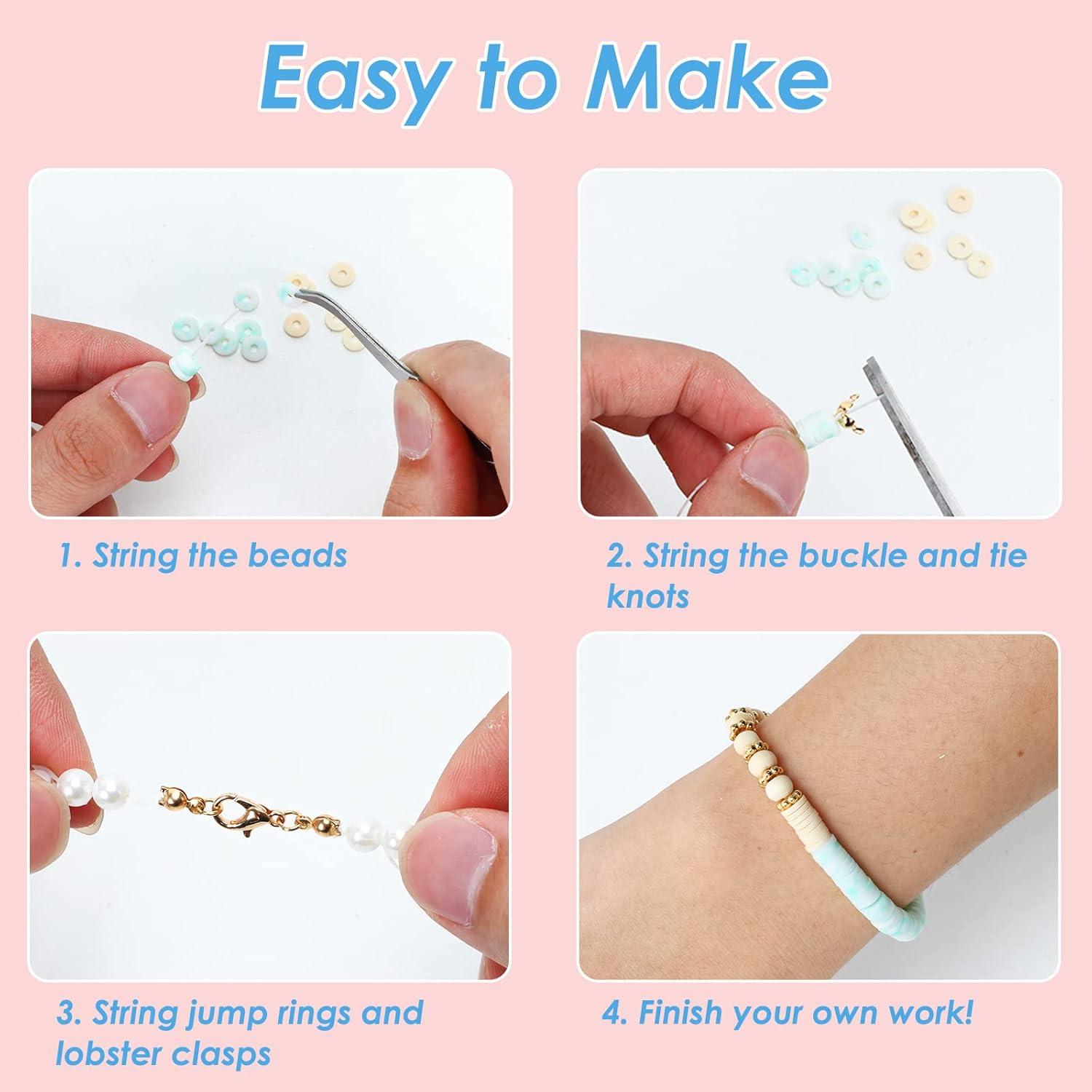 Easy to Make

1. String the beads

2. String the buckle and tie knots

3. String jump rings and lobster clasps

4. Finish your own work!