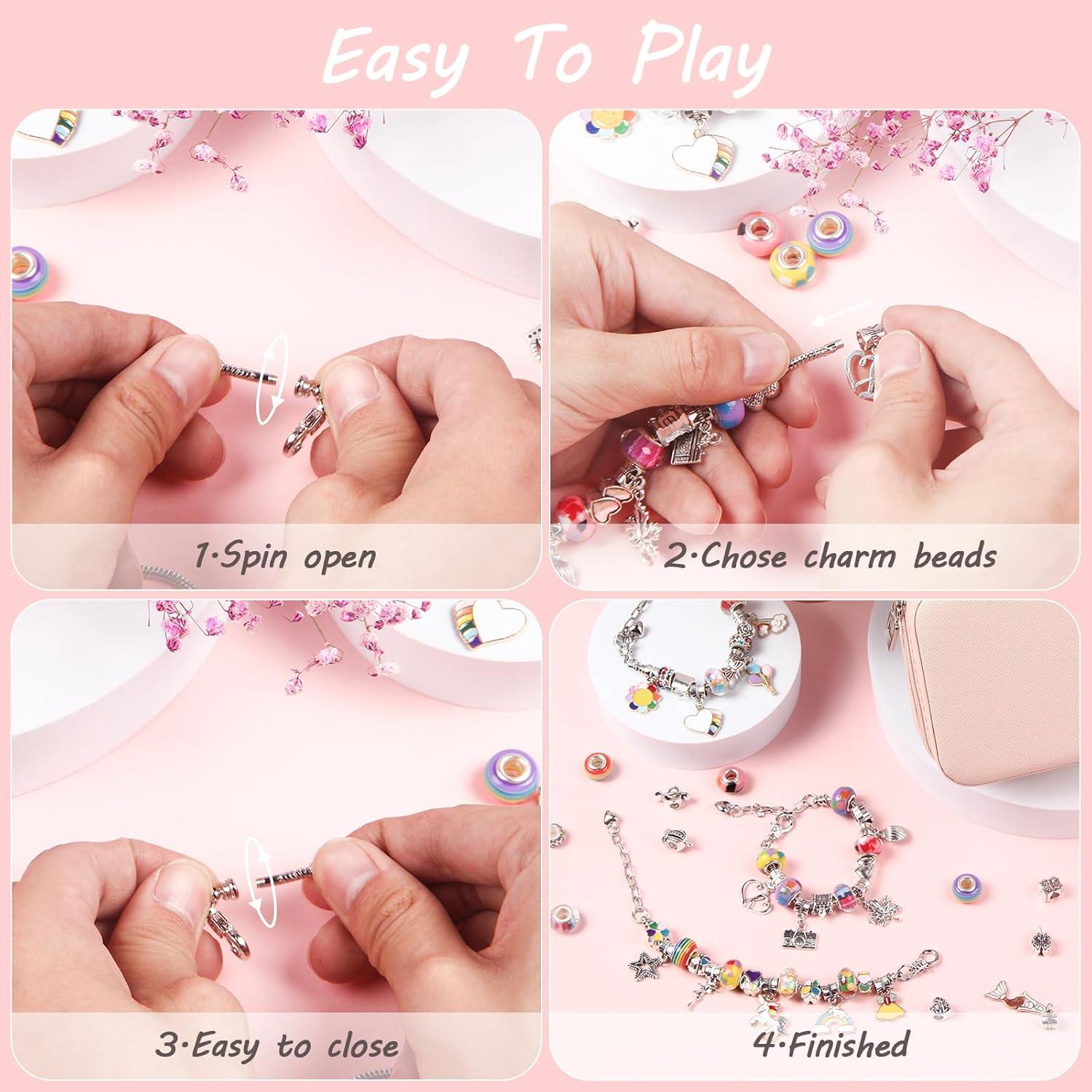 Easy To Play

1·Spin open

2·Chose charm beads

3·Easy to close

4·Finished