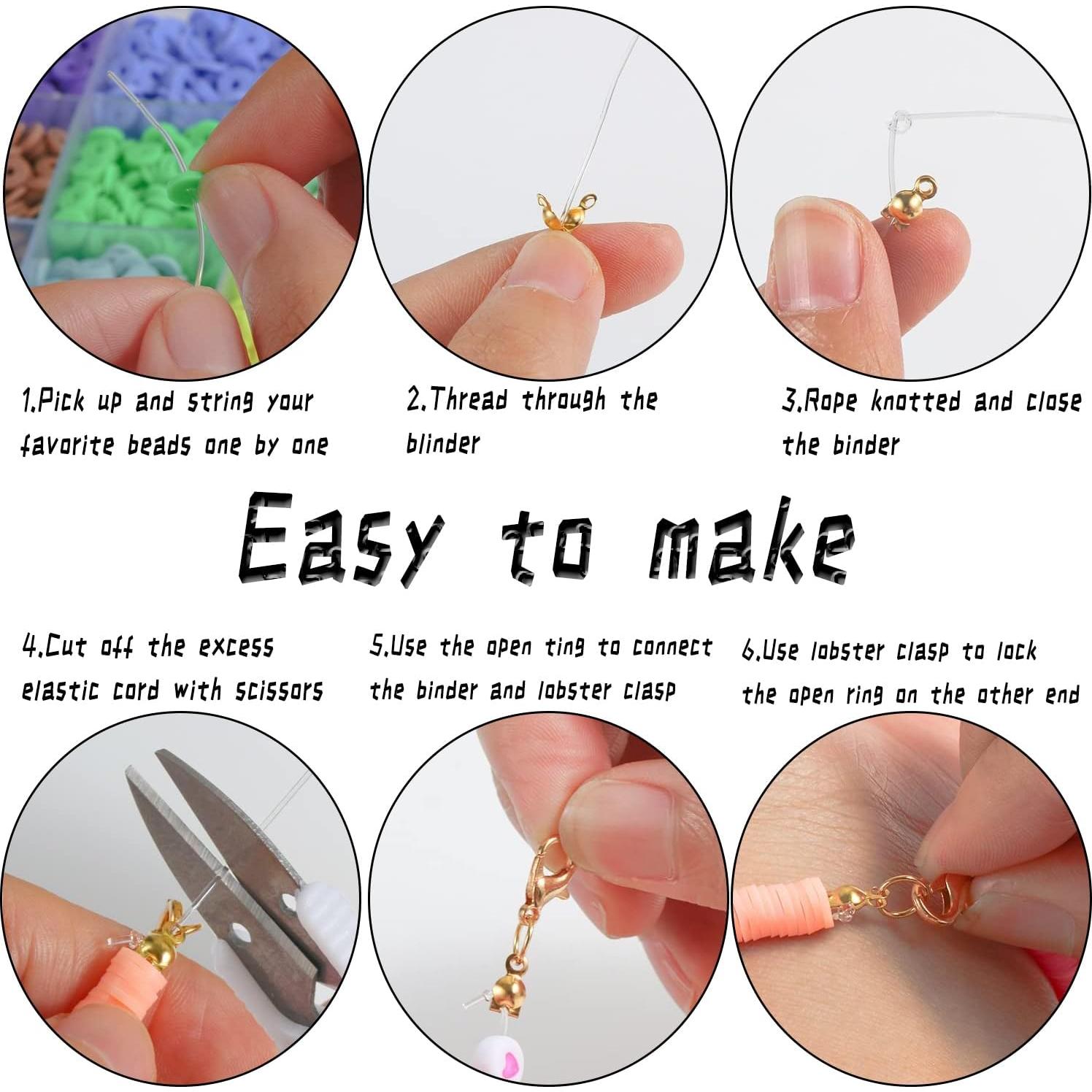 1.Pick up and string your favorite beads one by one

2.Thread through the blinder

3.Rope knotted and close the binder

Easy to make

4.Cut off the excess elastic cord with scissors

5.Use the open ting to connect the binder and lobster clasp

6.Use lobster clasp to lock the open ring on the other end