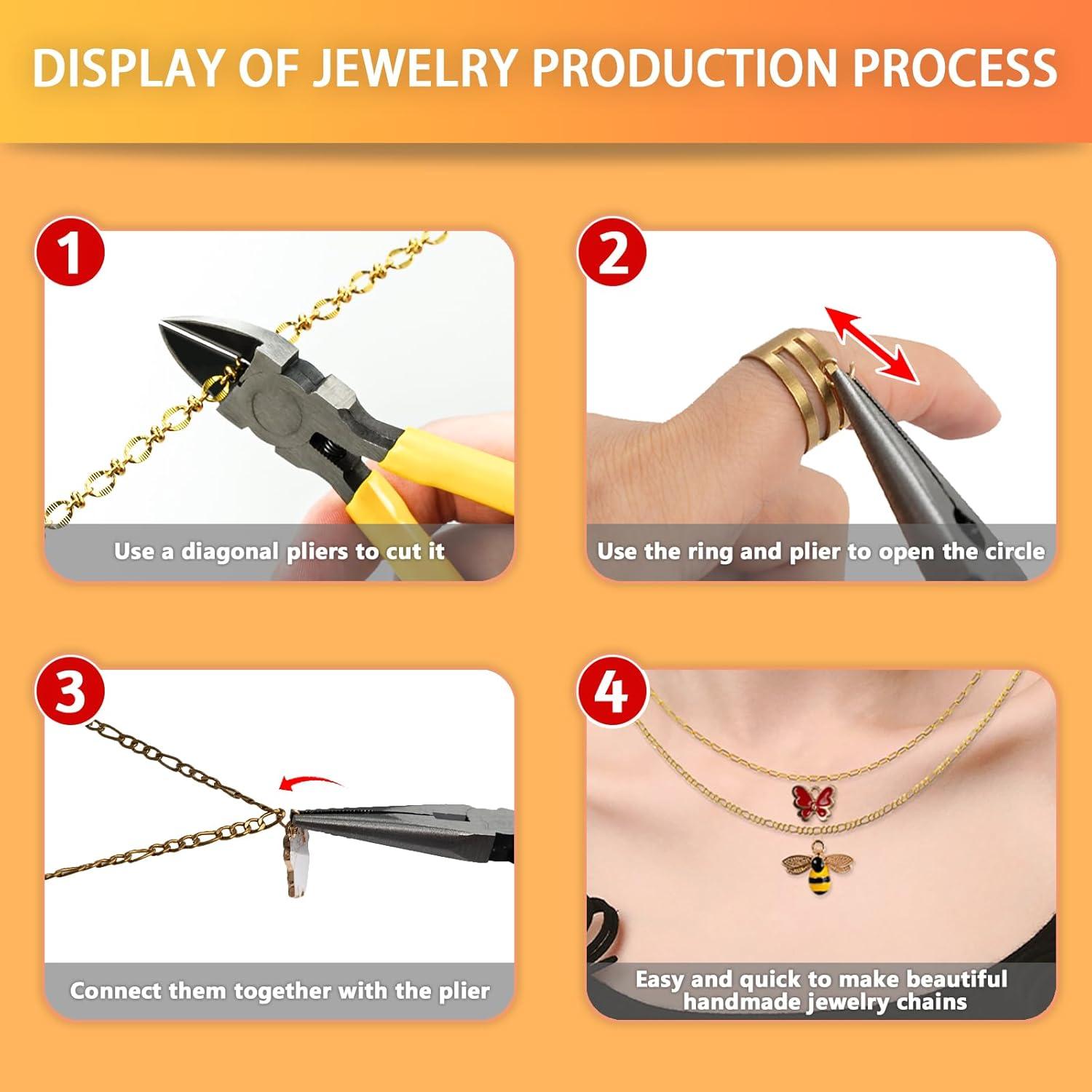 DISPLAY OF JEWELRY PRODUCTION PROCESS

1

Use a diagonal pliers to cut it

2

Use the ring and plier to open the circle

3

Connect them together with the plier

4

Easy and quick to make beautiful handmade jewelry chains