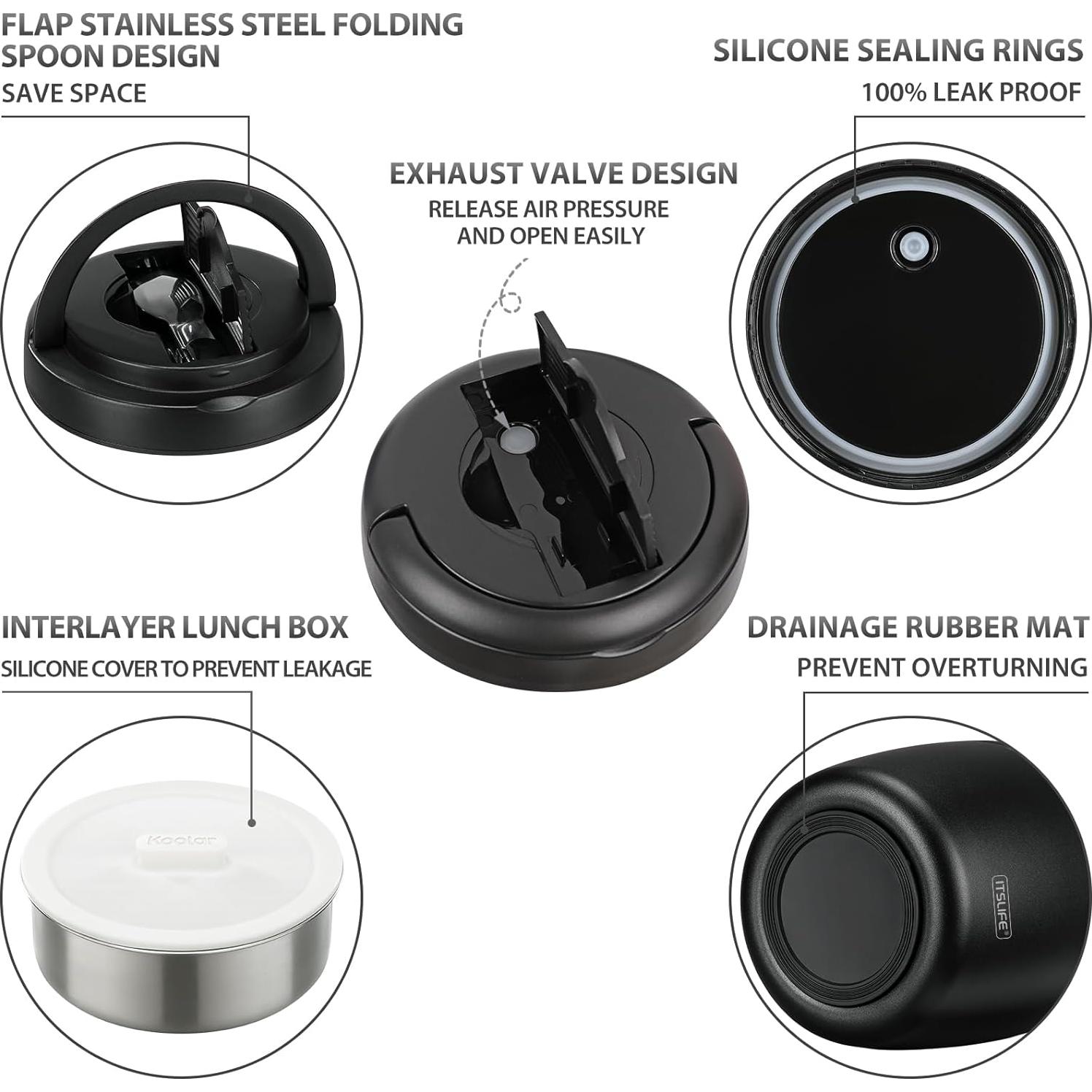 FLAP STAINLESS STEEL FOLDING SPOON DESIGN
SAVE SPACE

SILICONE SEALING RINGS
100% LEAK PROOF

EXHAUST VALVE DESIGN
RELEASE AIR PRESSURE AND OPEN EASILY

INTERLAYER LUNCH BOX
SILICONE COVER TO PREVENT LEAKAGE

DRAINAGE RUBBER MAT
PREVENT OVERTURNING

Kootar

ITSLIFE®