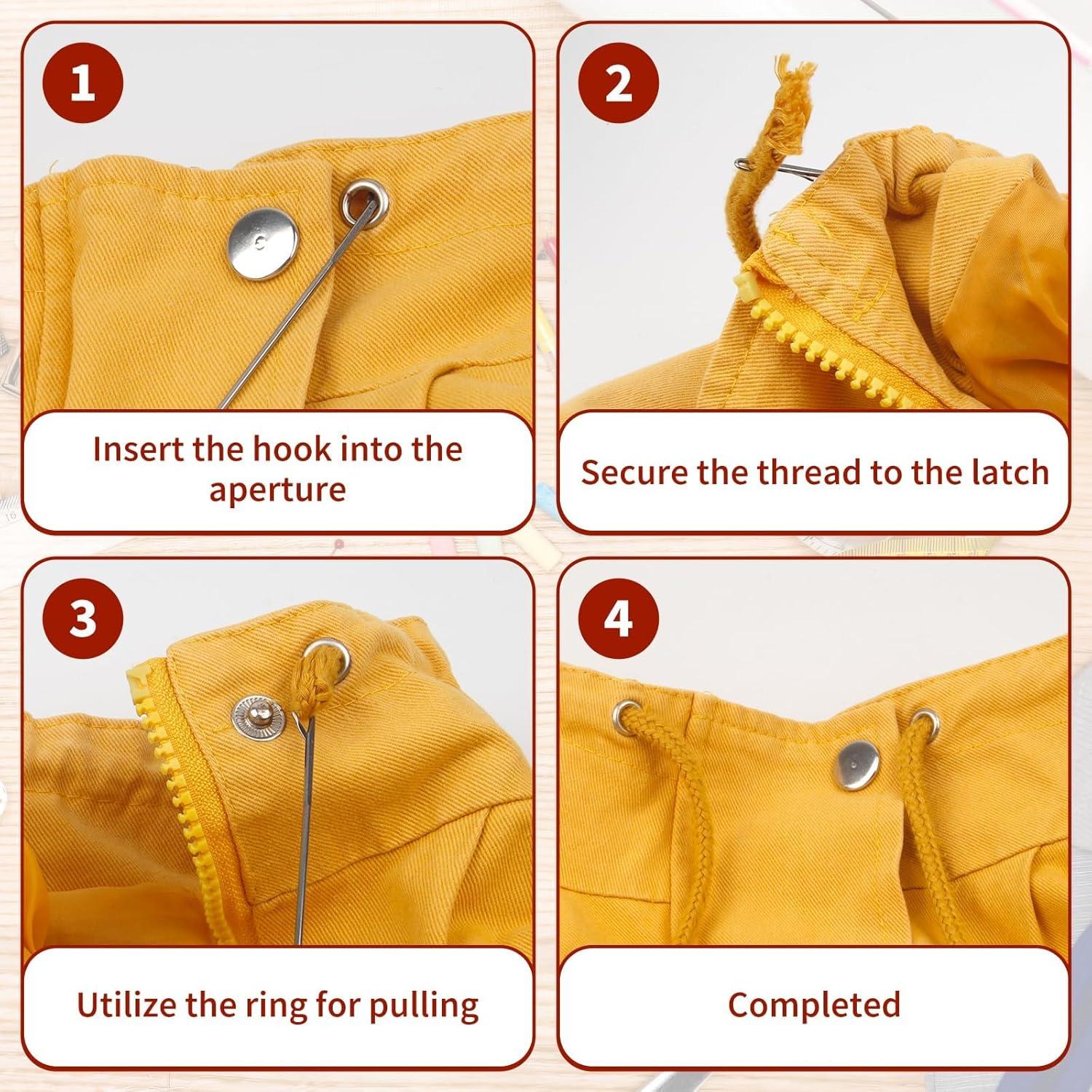 1

Insert the hook into the aperture

2

Secure the thread to the latch

3

Utilize the ring for pulling

4

Completed