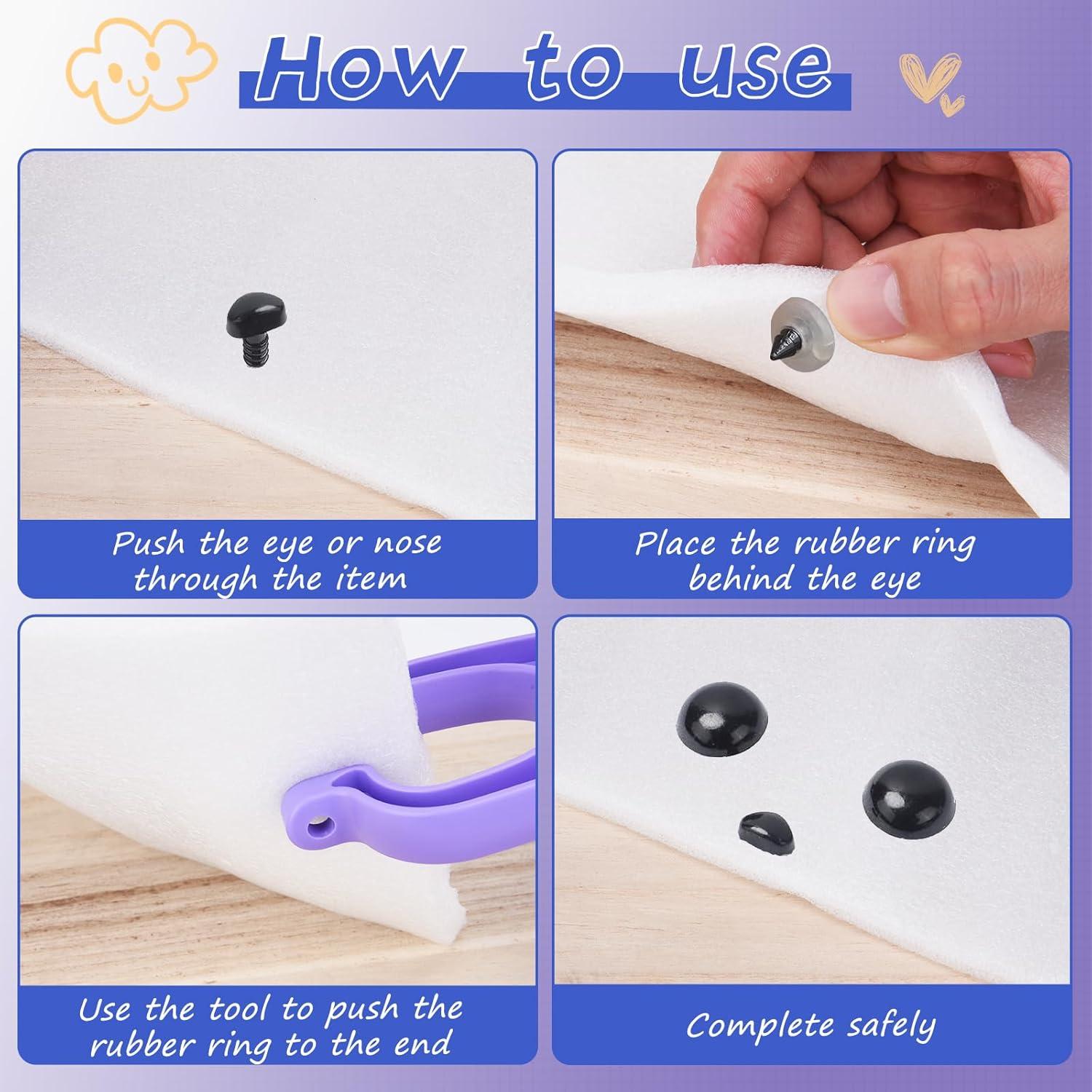 How to use

Push the eye or nose through the item

Place the rubber ring behind the eye

Use the tool to push the rubber ring to the end

Complete safely