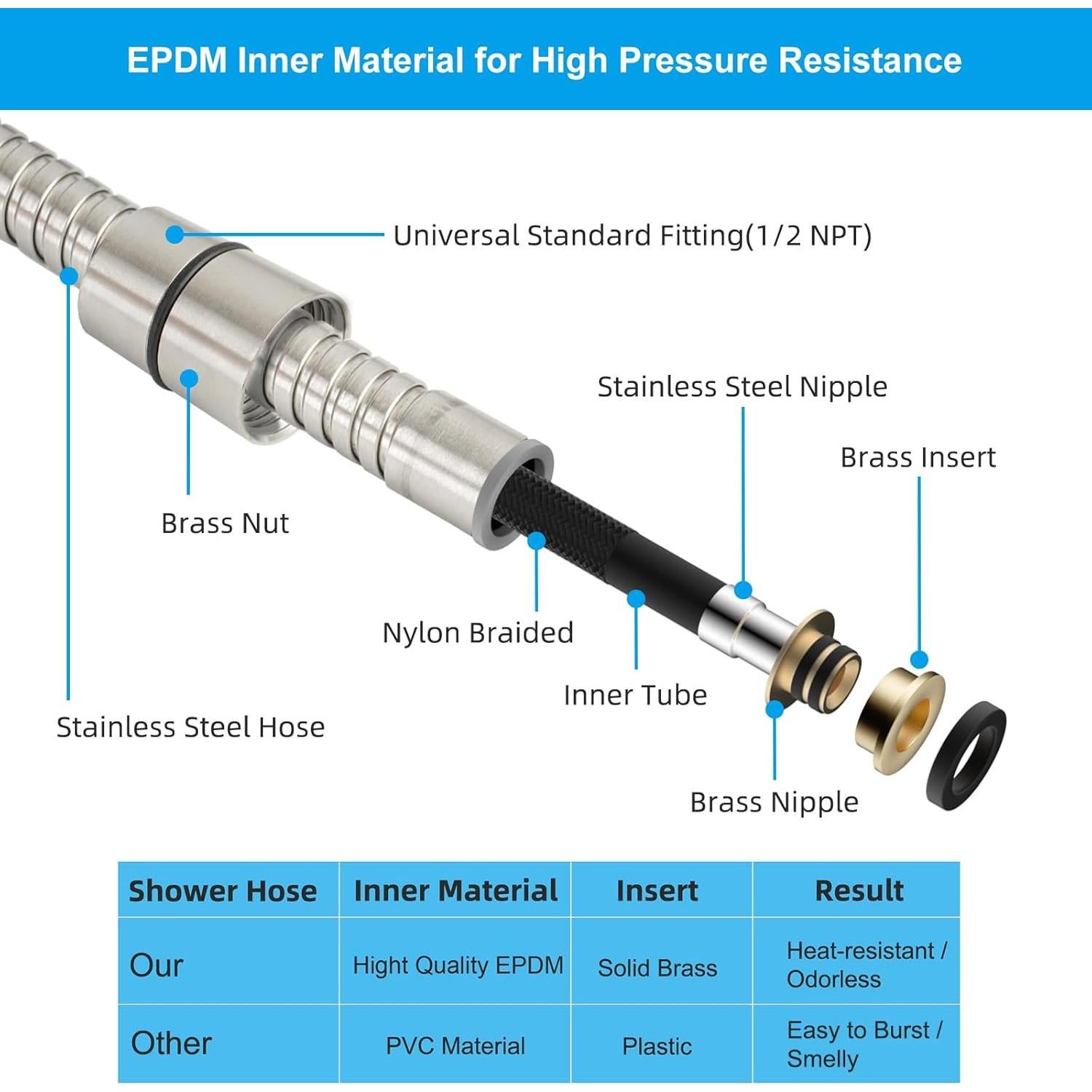 EPDM Inner Material for High Pressure Resistance

Universal Standard Fitting(1/2 NPT)

Stainless Steel Nipple

Brass Insert

Brass Nut

Nylon Braided

Inner Tube

Stainless Steel Hose

Brass Nipple

| Shower Hose | Inner Material | Insert | Result |
|---|---|---|---|
| Our | Hight Quality EPDM | Solid Brass | Heat-resistant / Odorless |
| Other | PVC Material | Plastic | Easy to Burst / Smelly |