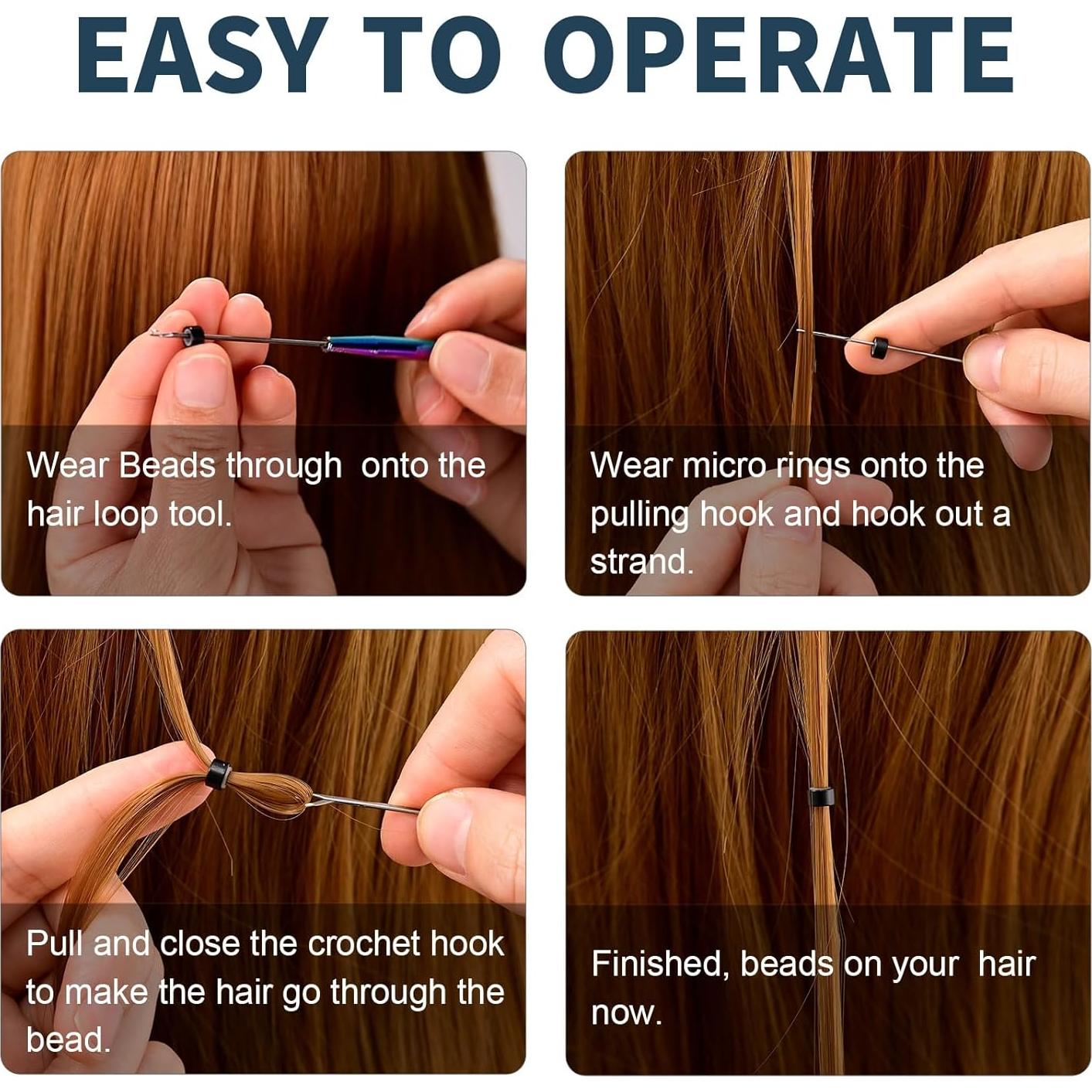 EASY TO OPERATE

Wear Beads through onto the hair loop tool.

Wear micro rings onto the pulling hook and hook out a strand.

Pull and close the crochet hook to make the hair go through the bead.

Finished, beads on your hair now.