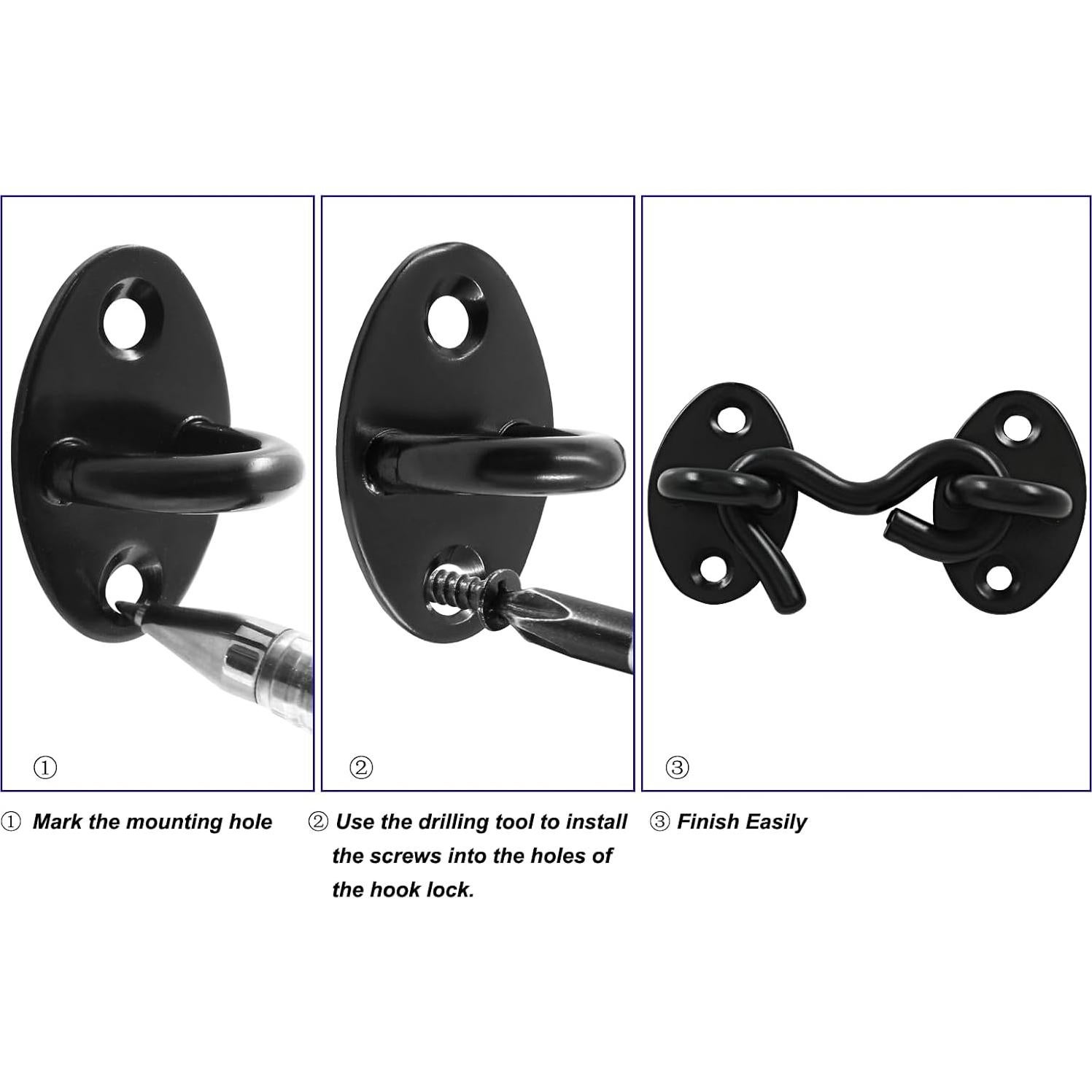 ①

②

③

① Mark the mounting hole

② Use the drilling tool to install the screws into the holes of the hook lock.

③ Finish Easily