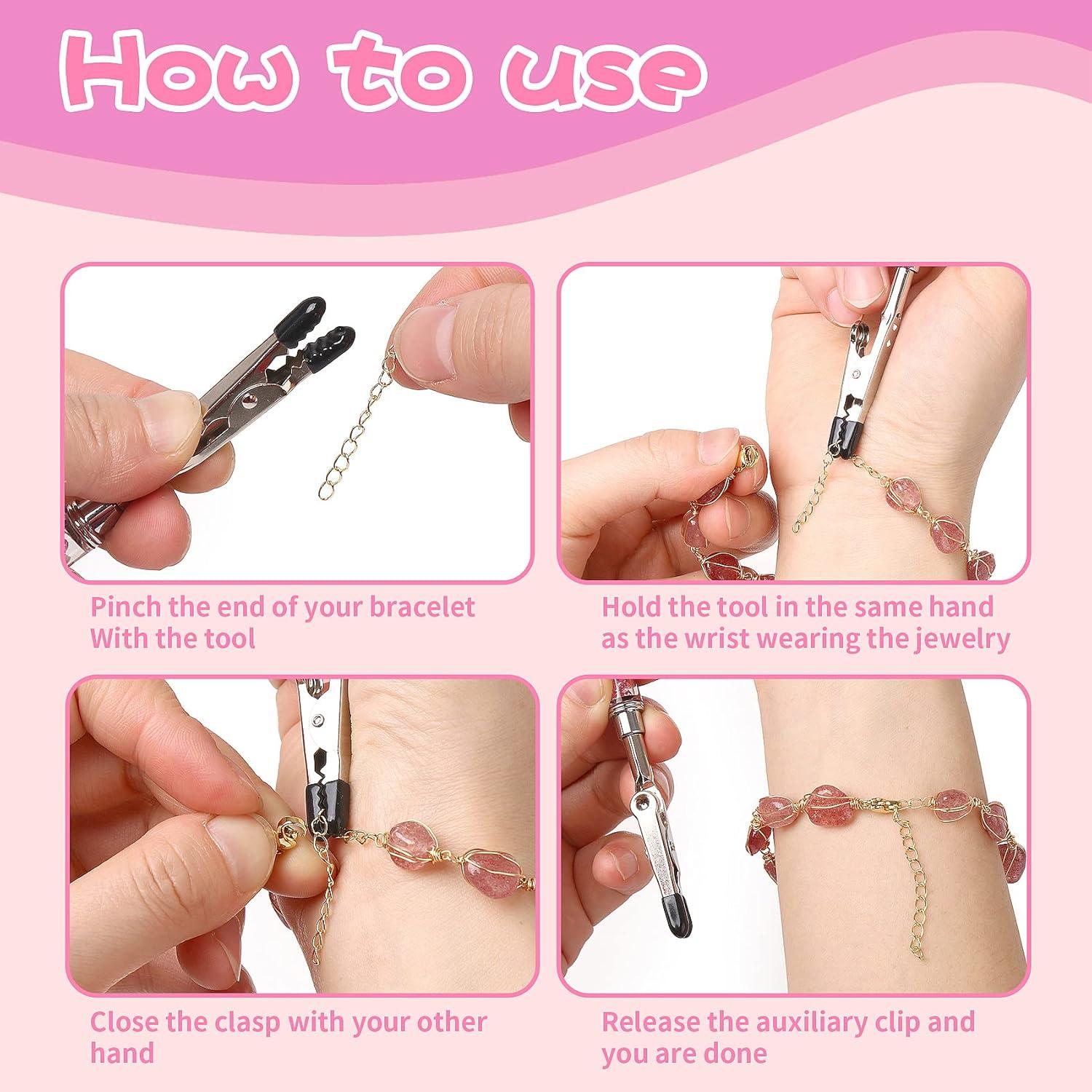 How to use

Pinch the end of your bracelet
With the tool

Hold the tool in the same hand as the wrist wearing the jewelry

Close the clasp with your other hand

Release the auxiliary clip and you are done