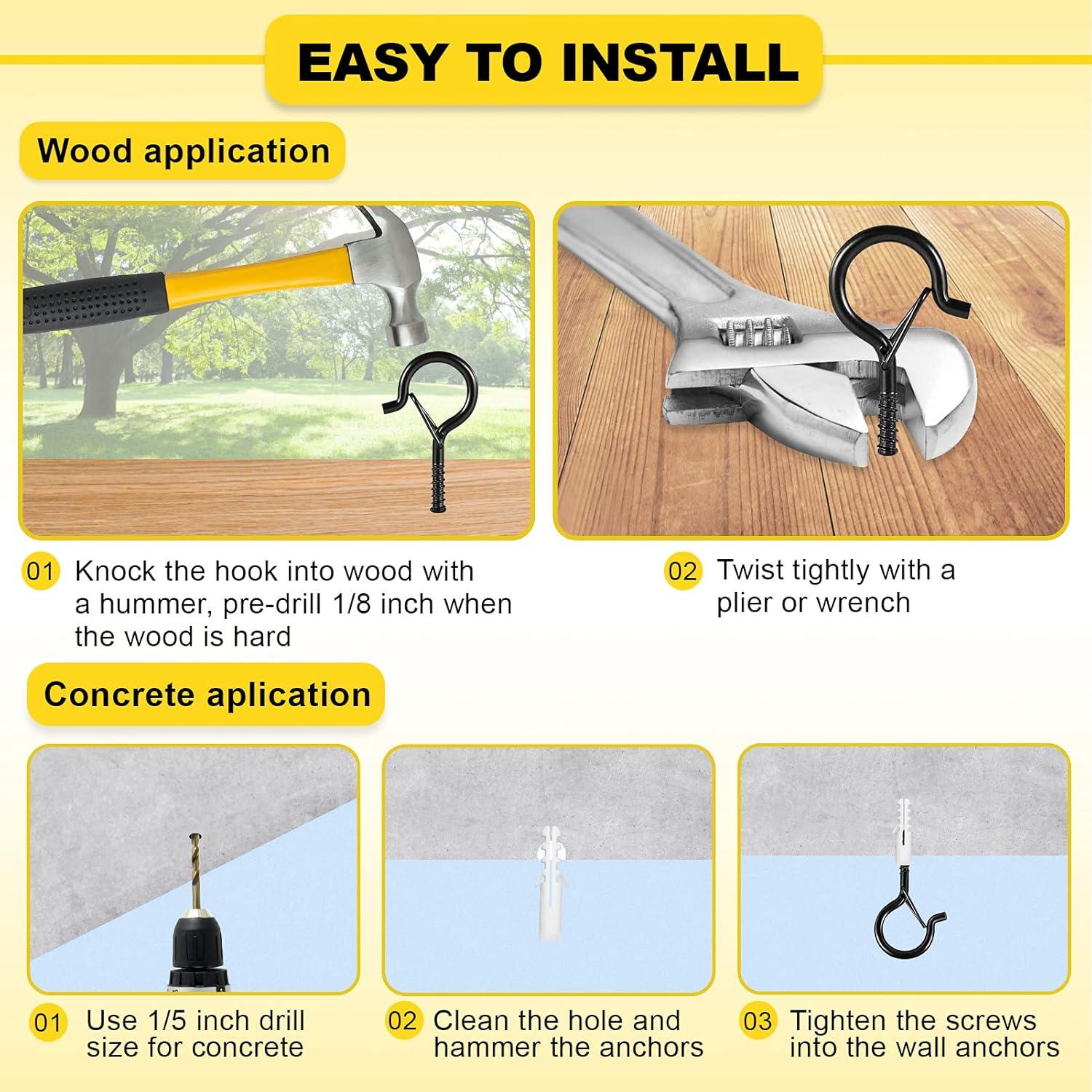 EASY TO INSTALL

Wood application

01 Knock the hook into wood with a hummer, pre-drill 1/8 inch when the wood is hard

02 Twist tightly with a plier or wrench

Concrete aplication

01 Use 1/5 inch drill size for concrete

02 Clean the hole and hammer the anchors

03 Tighten the screws into the wall anchors