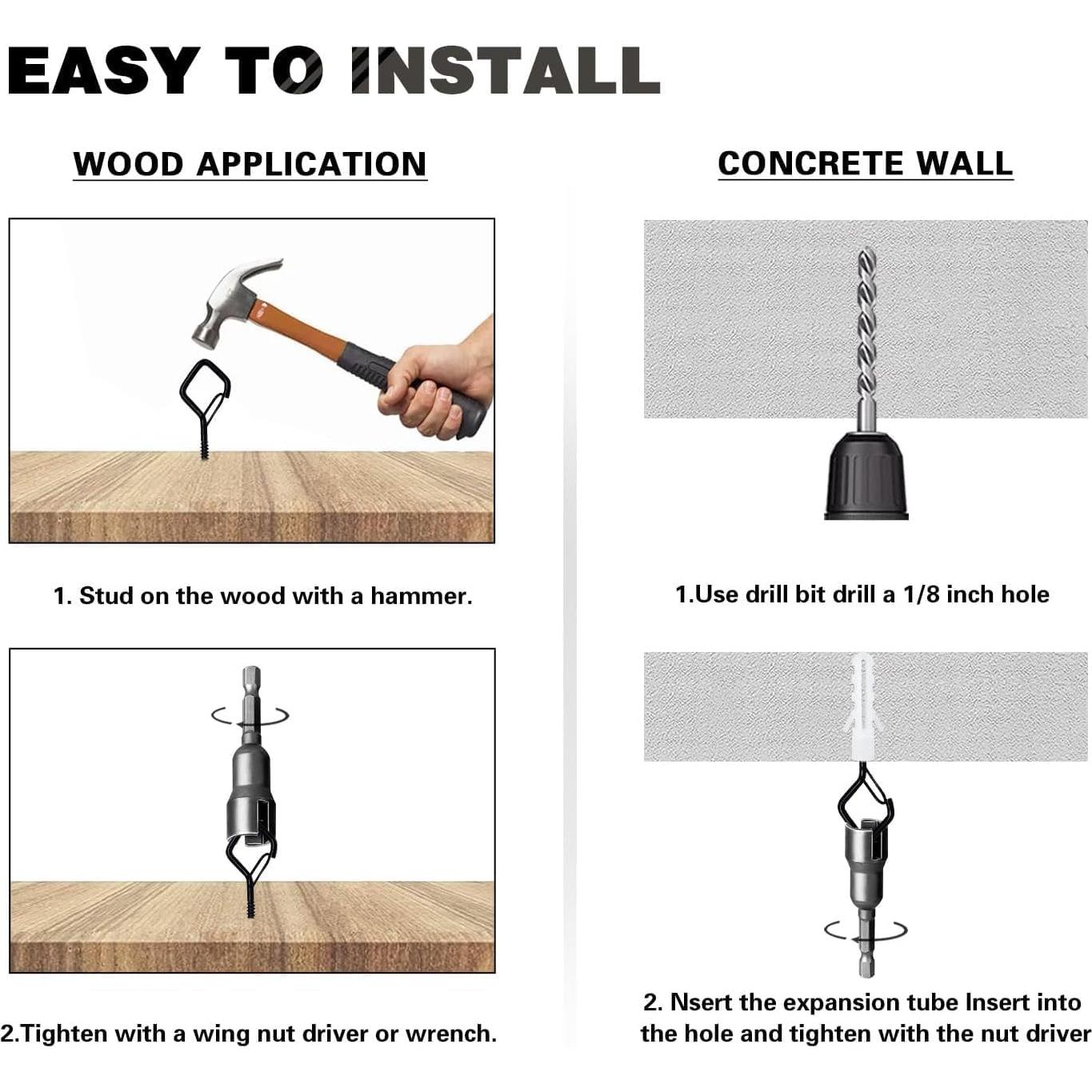 EASY TO INSTALL

WOOD APPLICATION

1. Stud on the wood with a hammer.

2.Tighten with a wing nut driver or wrench.

CONCRETE WALL

1.Use drill bit drill a 1/8 inch hole

2. Nsert the expansion tube Insert into the hole and tighten with the nut driver