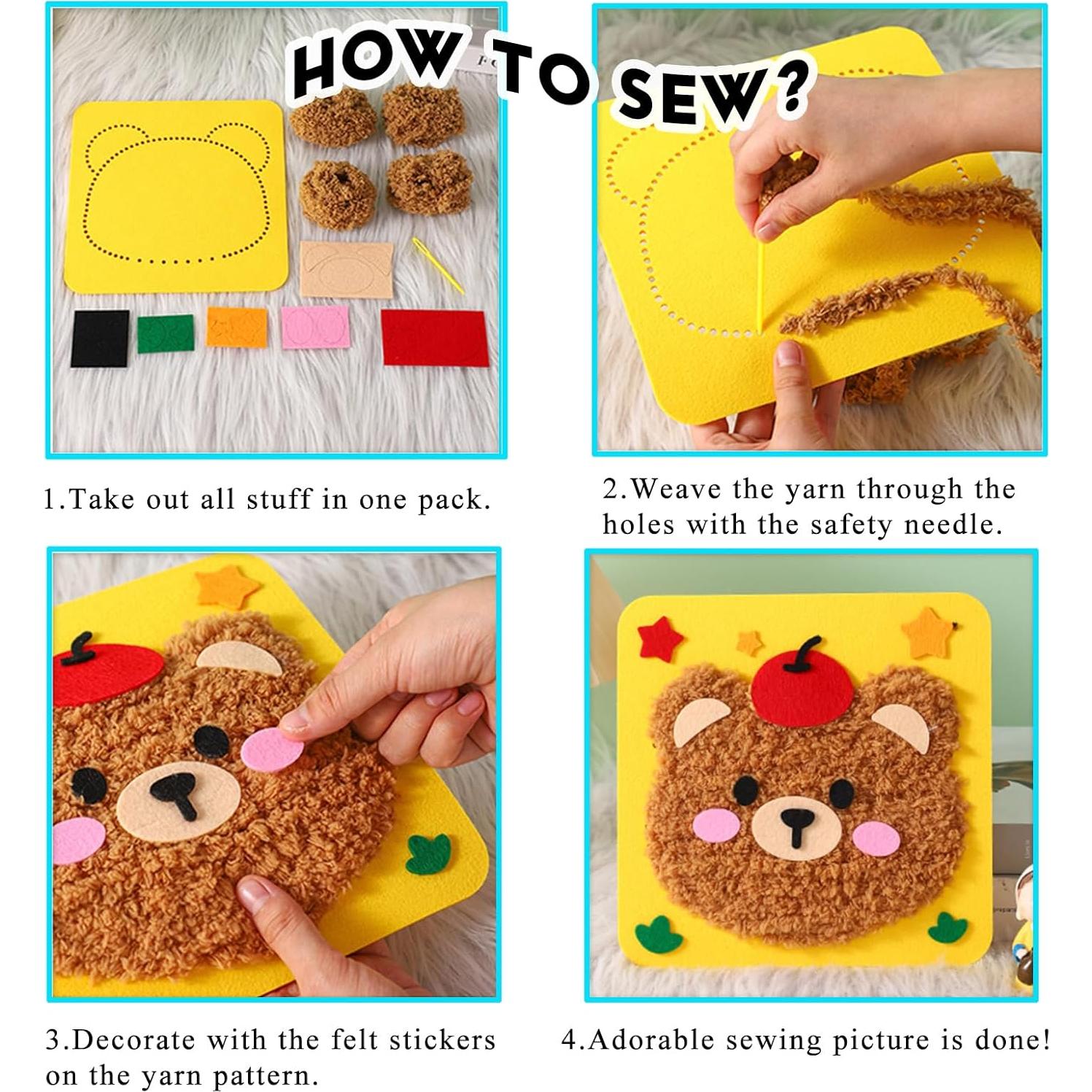 HOW TO SEW?

1.Take out all stuff in one pack.

2.Weave the yarn through the holes with the safety needle.

3.Decorate with the felt stickers on the yarn pattern.

4.Adorable sewing picture is done!