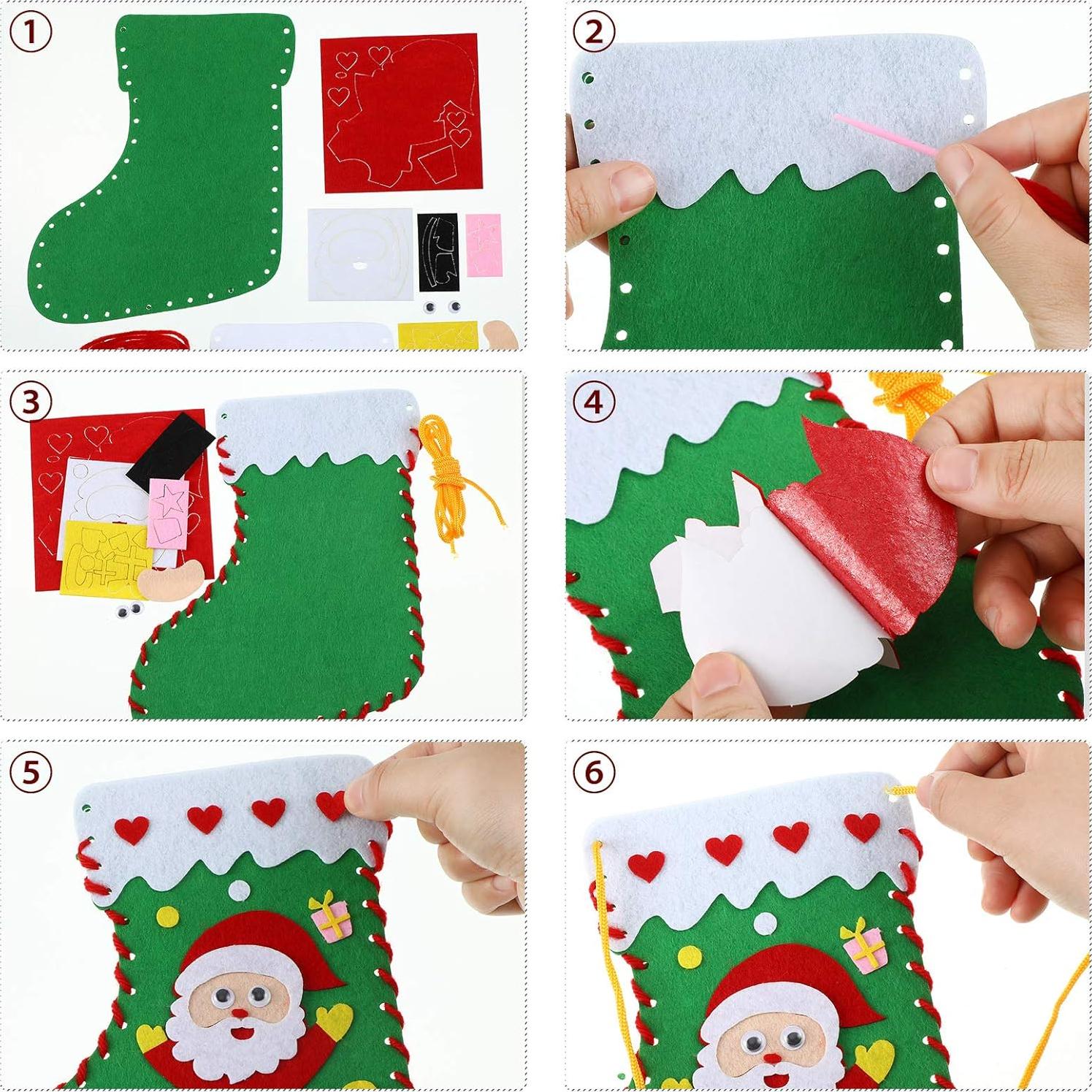 1

2

3

4

5

6