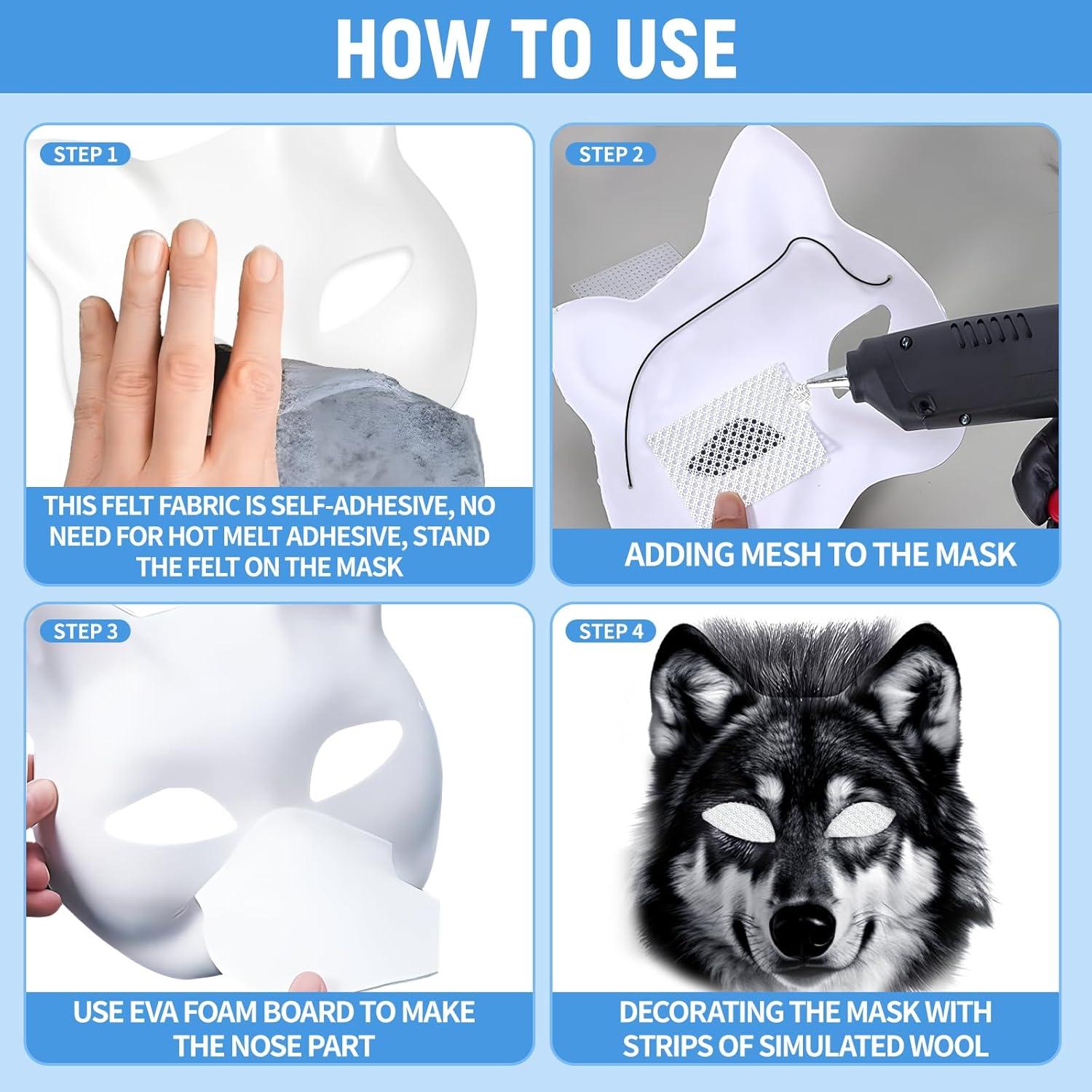 HOW TO USE

STEP 1

THIS FELT FABRIC IS SELF-ADHESIVE, NO NEED FOR HOT MELT ADHESIVE, STAND THE FELT ON THE MASK

STEP 2

ADDING MESH TO THE MASK

STEP 3

USE EVA FOAM BOARD TO MAKE THE NOSE PART

STEP 4

DECORATING THE MASK WITH STRIPS OF SIMULATED WOOL