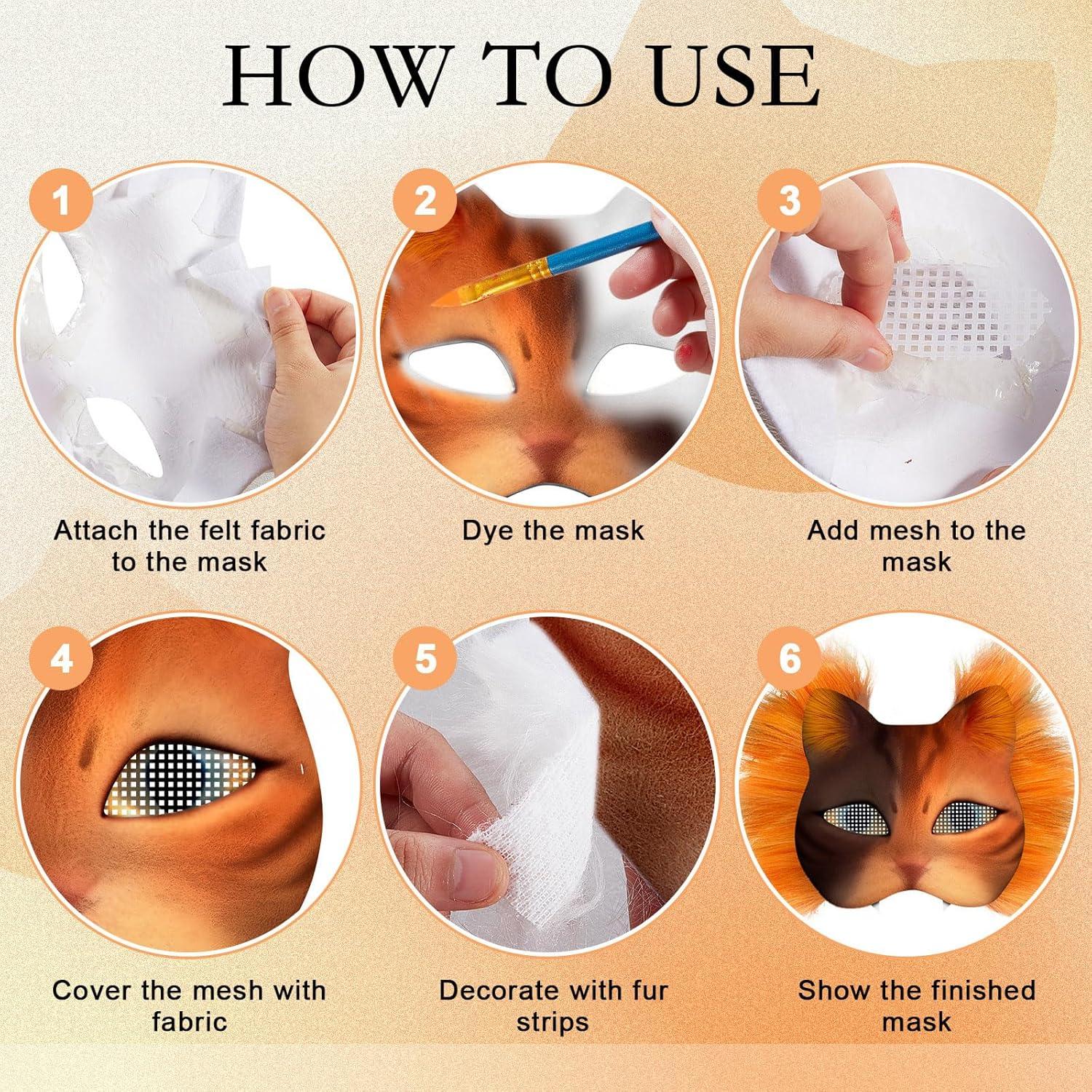 HOW TO USE

1

Attach the felt fabric to the mask

2

Dye the mask

3

Add mesh to the mask

4

Cover the mesh with fabric

5

Decorate with fur strips

6

Show the finished mask