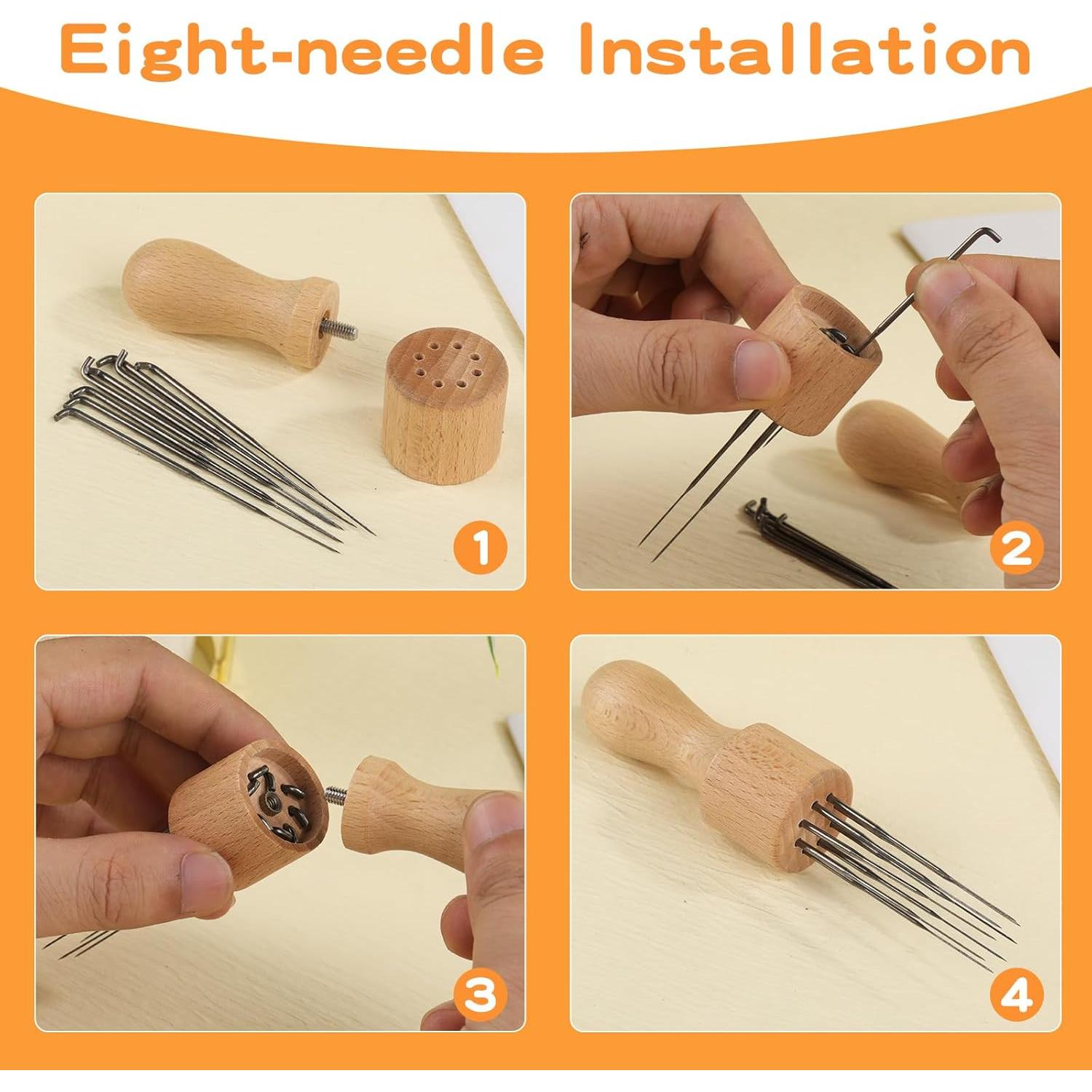 Eight-needle Installation

1

2

3

4