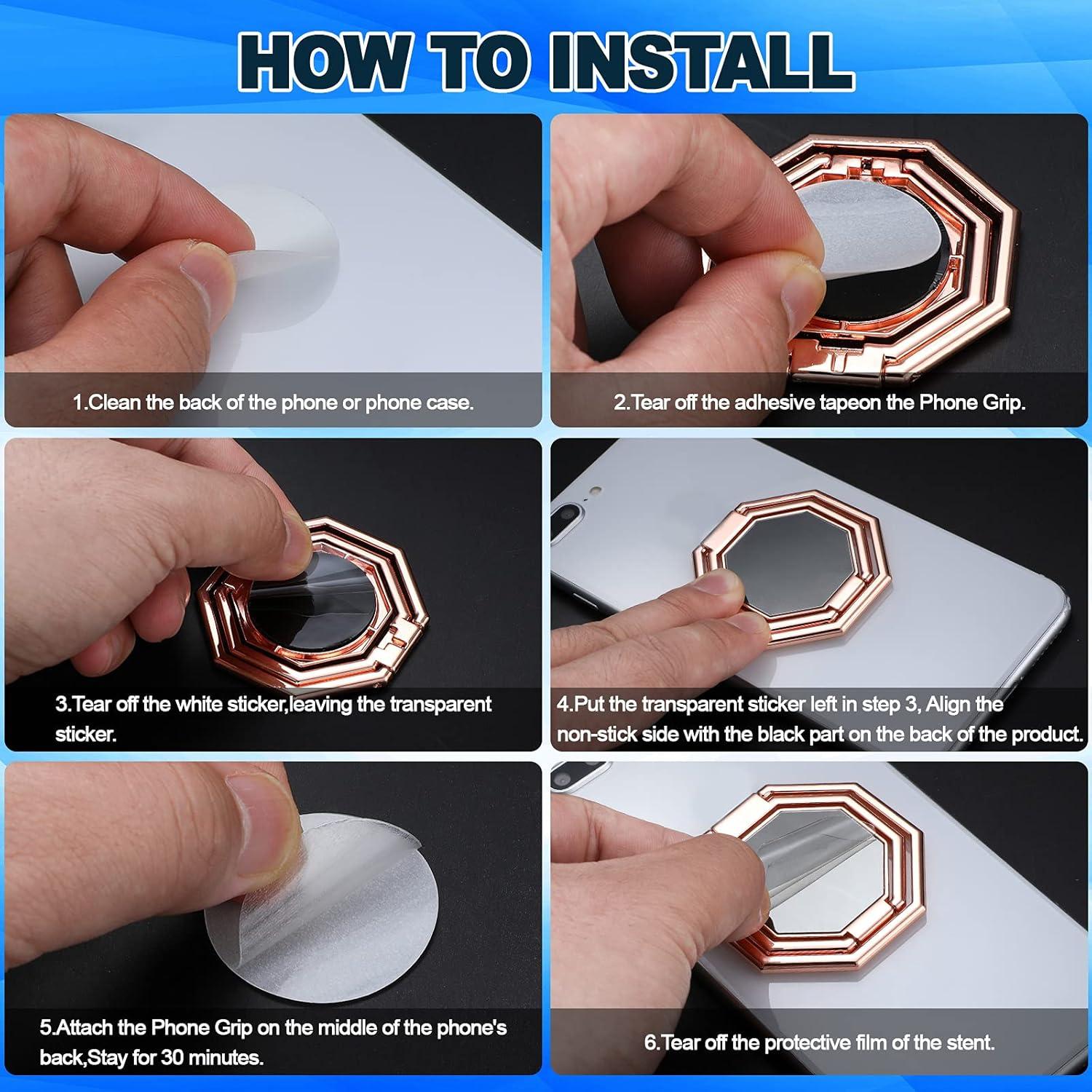 HOW TO INSTALL

1.Clean the back of the phone or phone case.

2.Tear off the adhesive tapeon the Phone Grip.

3.Tear off the white sticker,leaving the transparent sticker.

4.Put the transparent sticker left in step 3, Align the non-stick side with the black part on the back of the product.

5.Attach the Phone Grip on the middle of the phone's back,Stay for 30 minutes.

6.Tear off the protective film of the stent.