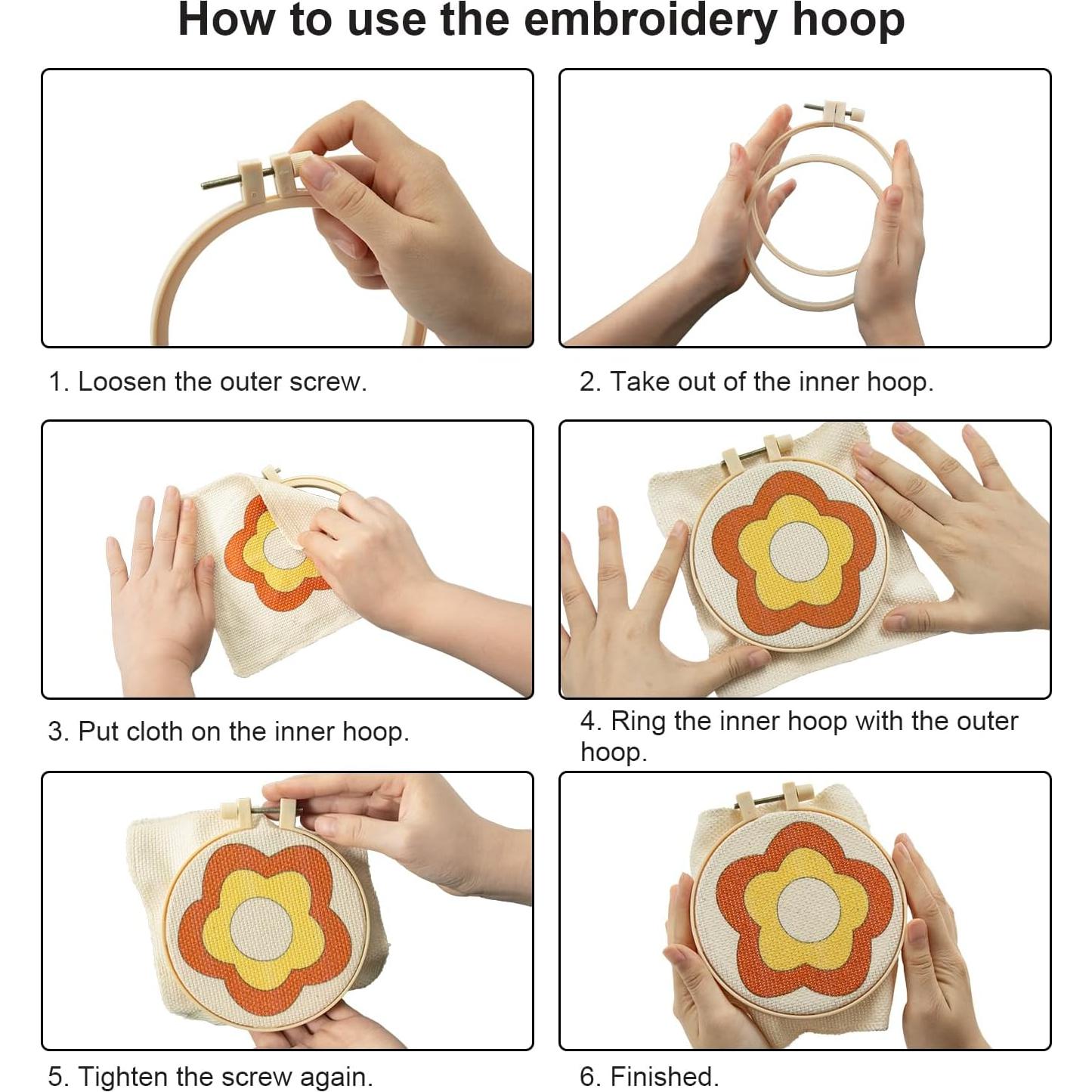 How to use the embroidery hoop

1. Loosen the outer screw.

2. Take out of the inner hoop.

3. Put cloth on the inner hoop.

4. Ring the inner hoop with the outer hoop.

5. Tighten the screw again.

6. Finished.