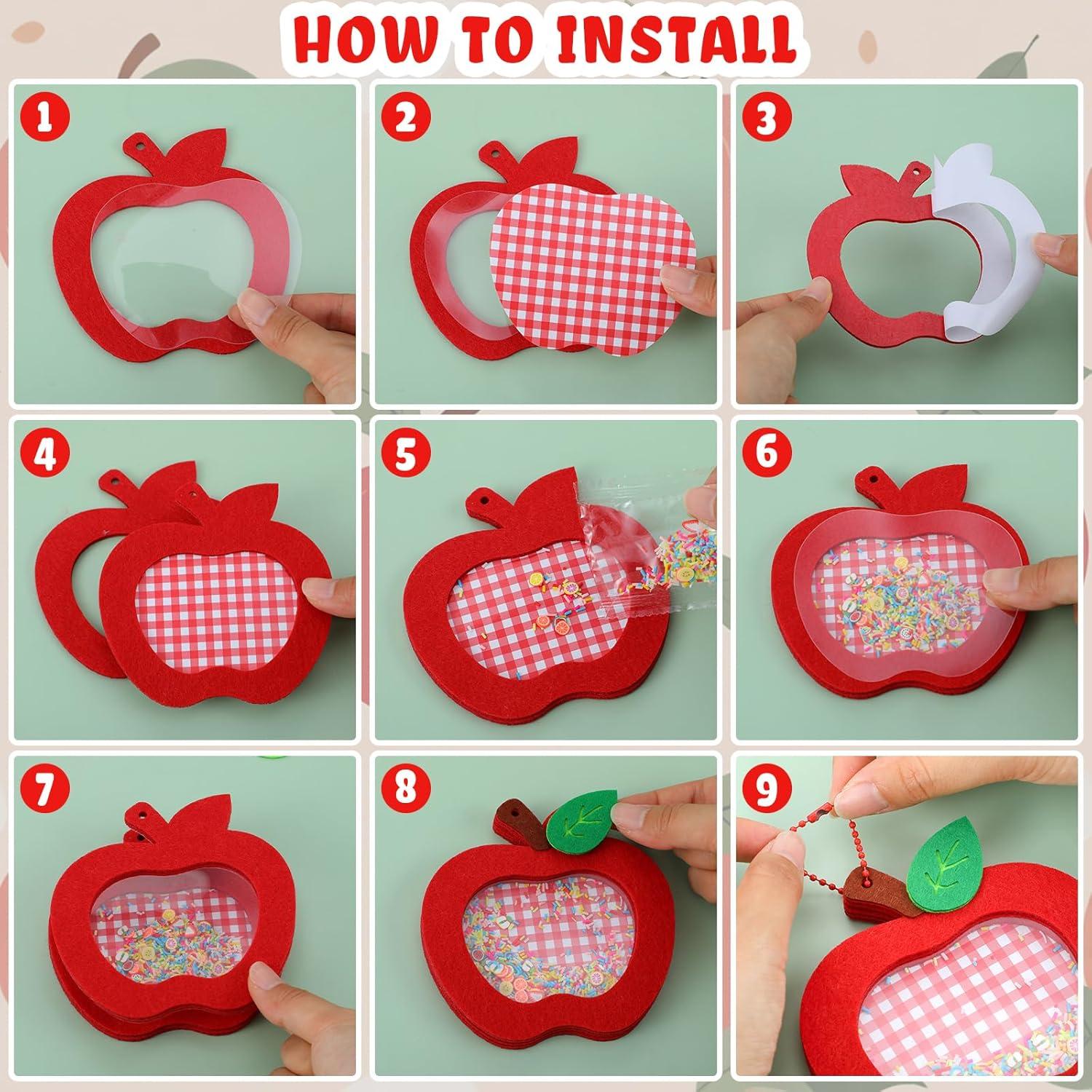 HOW TO INSTALL

1

2

3

4

5

6

7

8

9