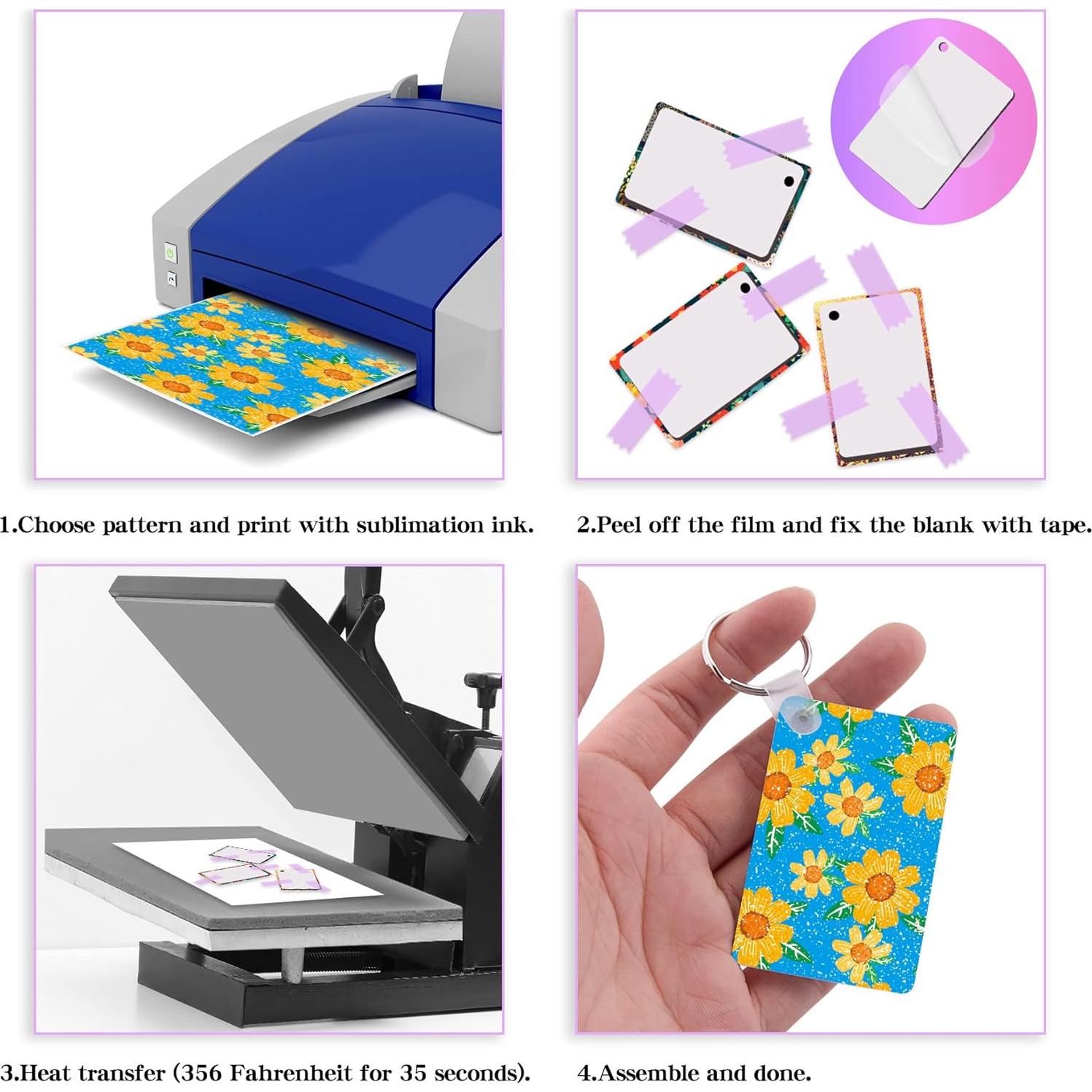 1.Choose pattern and print with sublimation ink.

2.Peel off the film and fix the blank with tape.

3.Heat transfer (356 Fahrenheit for 35 seconds).

4.Assemble and done.