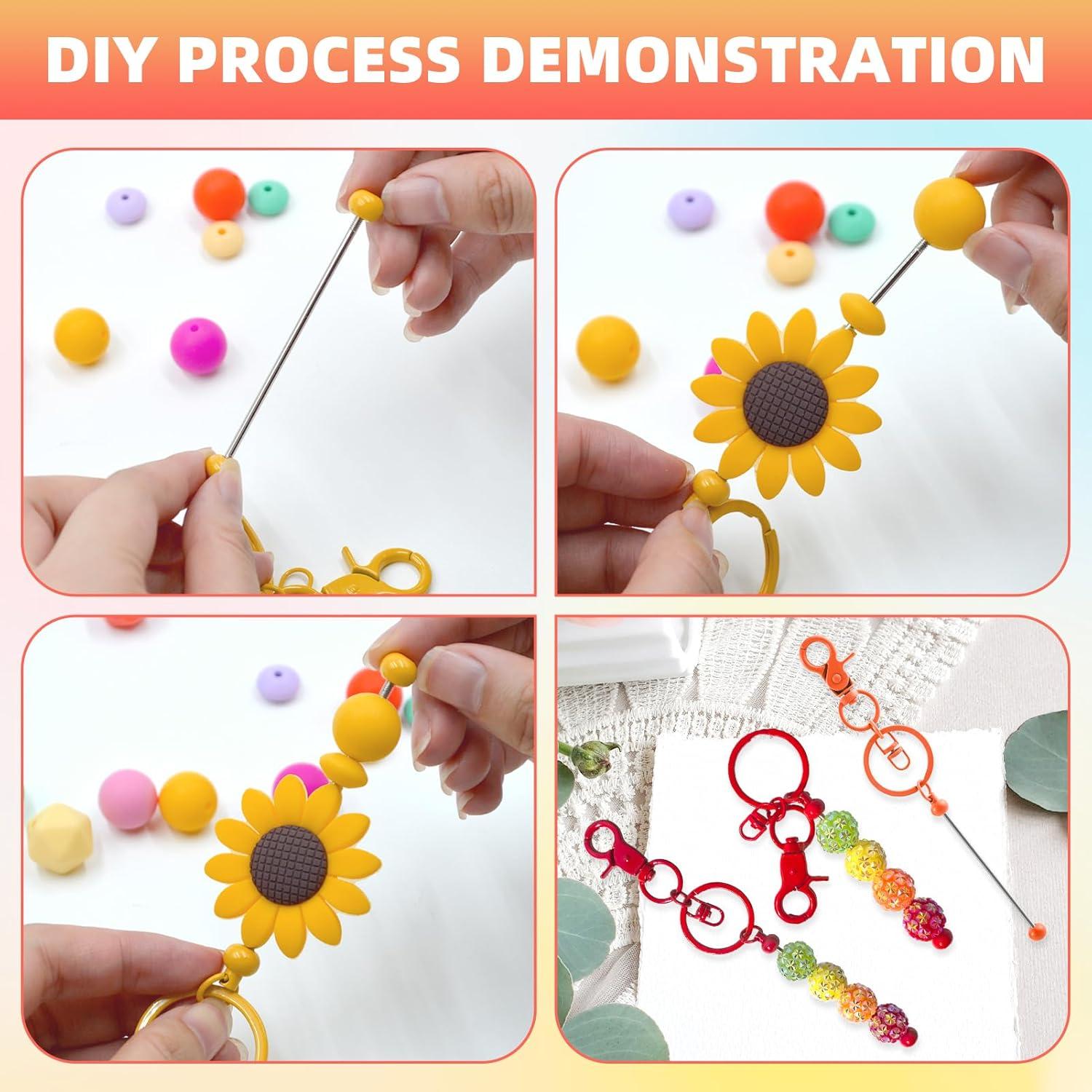 DIY PROCESS DEMONSTRATION