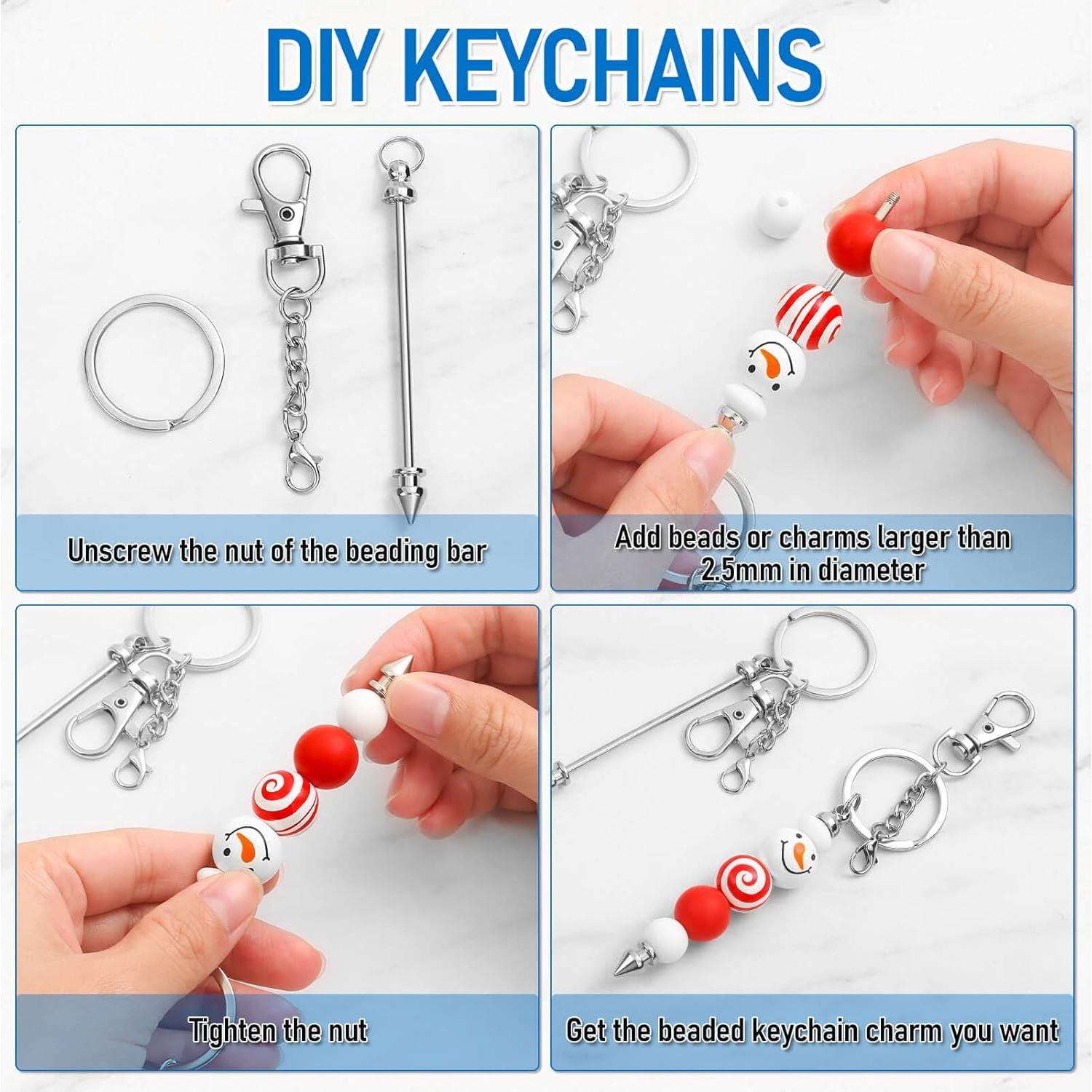 DIY KEYCHAINS

Unscrew the nut of the beading bar

Add beads or charms larger than 2.5mm in diameter

Tighten the nut

Get the beaded keychain charm you want