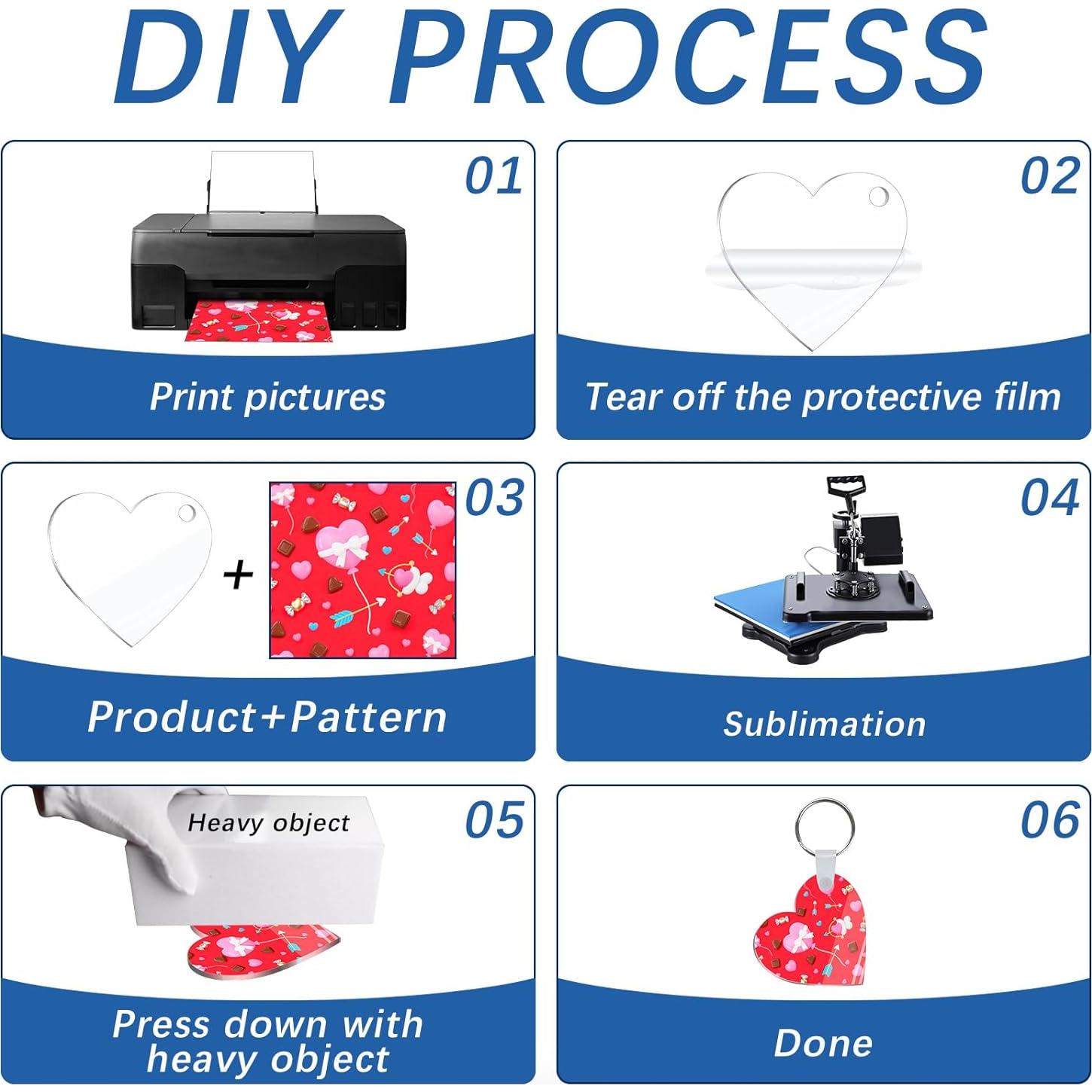 DIY PROCESS

01

Print pictures

02

Tear off the protective film

03

+

Product+Pattern

04

Sublimation

05

Heavy object

Press down with heavy object

06

Done