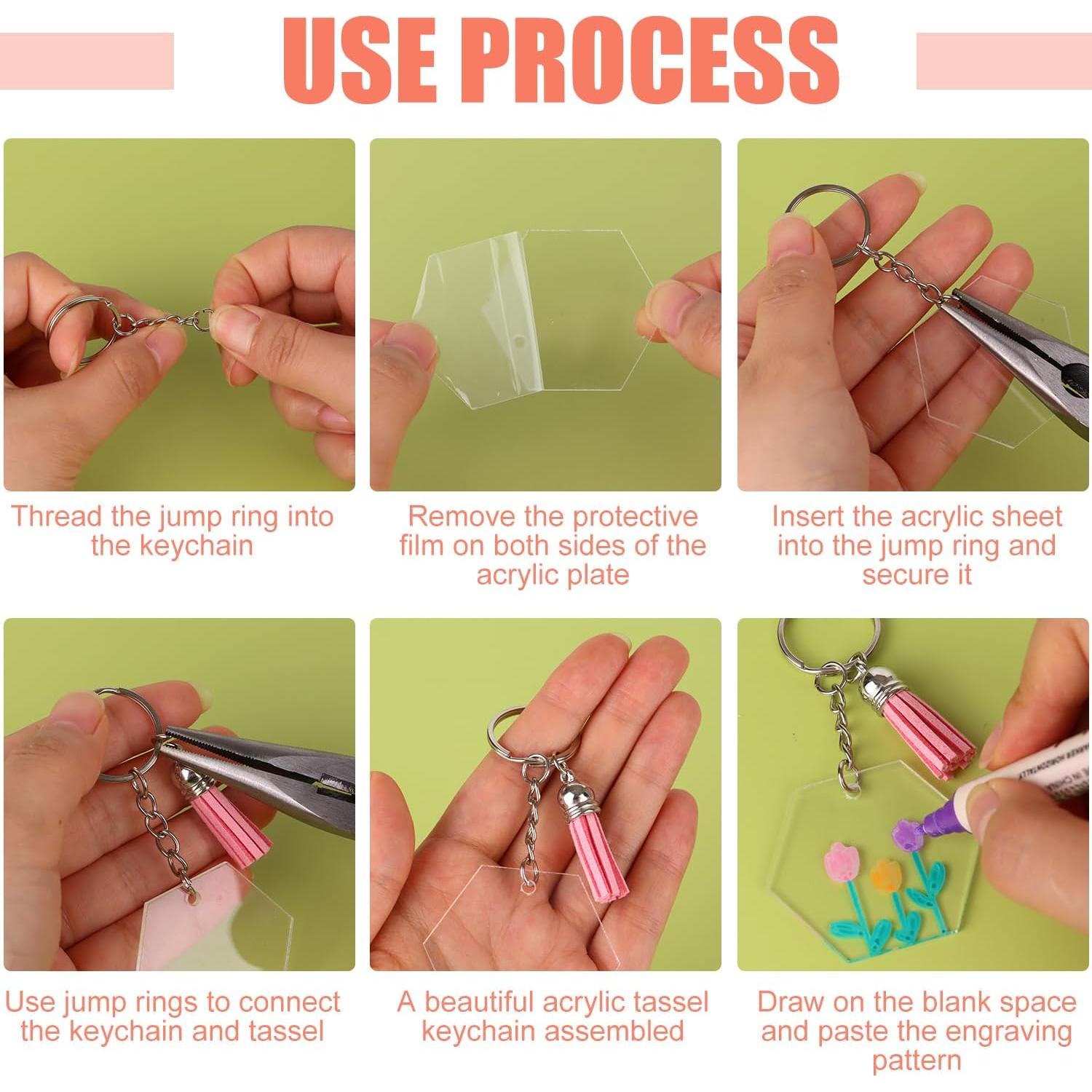 USE PROCESS

Thread the jump ring into the keychain

Remove the protective film on both sides of the acrylic plate

Insert the acrylic sheet into the jump ring and secure it

Use jump rings to connect the keychain and tassel

A beautiful acrylic tassel keychain assembled

Draw on the blank space and paste the engraving pattern