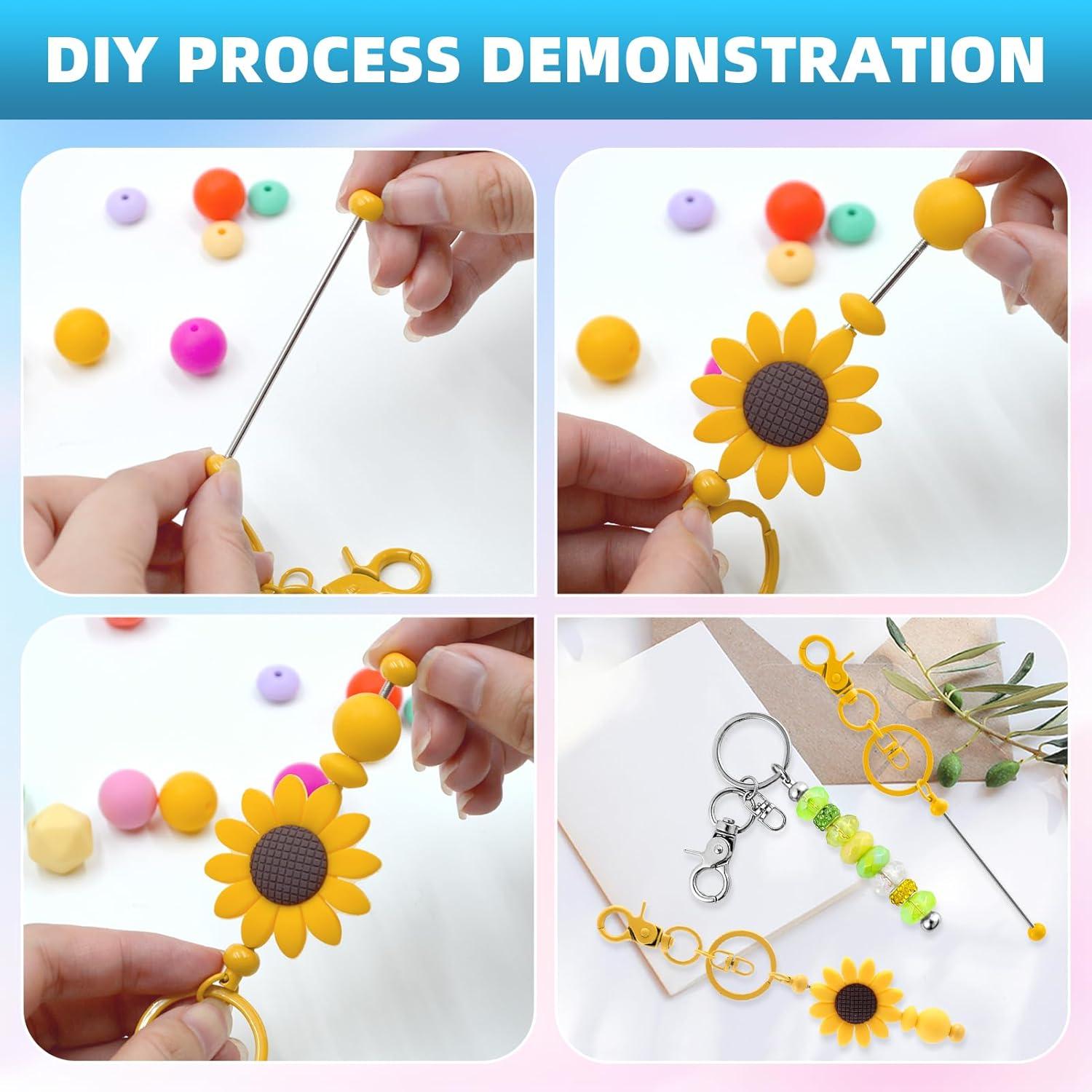 DIY PROCESS DEMONSTRATION