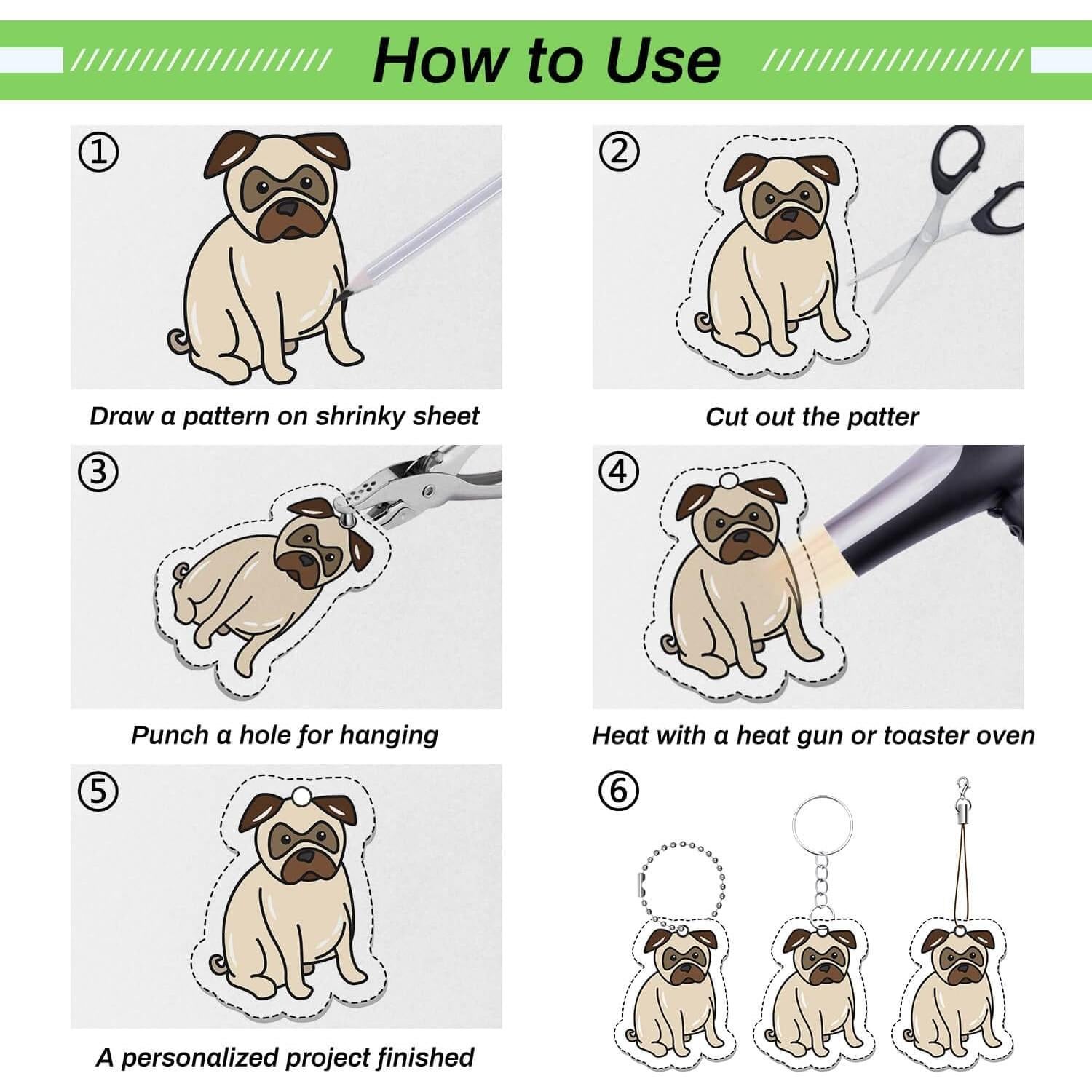 How to Use

①

Draw a pattern on shrinky sheet

②

Cut out the patter

③

Punch a hole for hanging

④

Heat with a heat gun or toaster oven

⑤

A personalized project finished

⑥