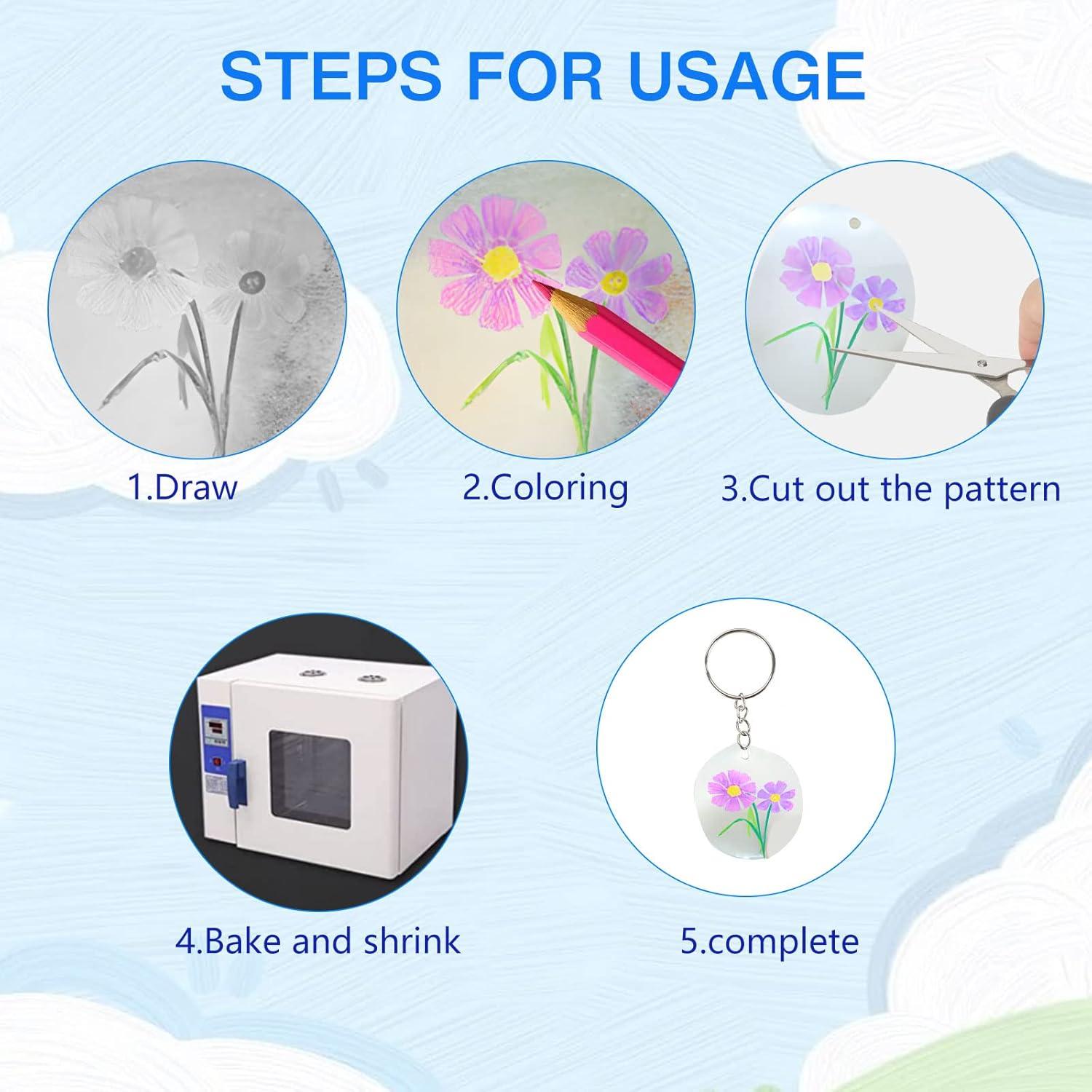 STEPS FOR USAGE

1.Draw

2.Coloring

3.Cut out the pattern

4.Bake and shrink

5.complete