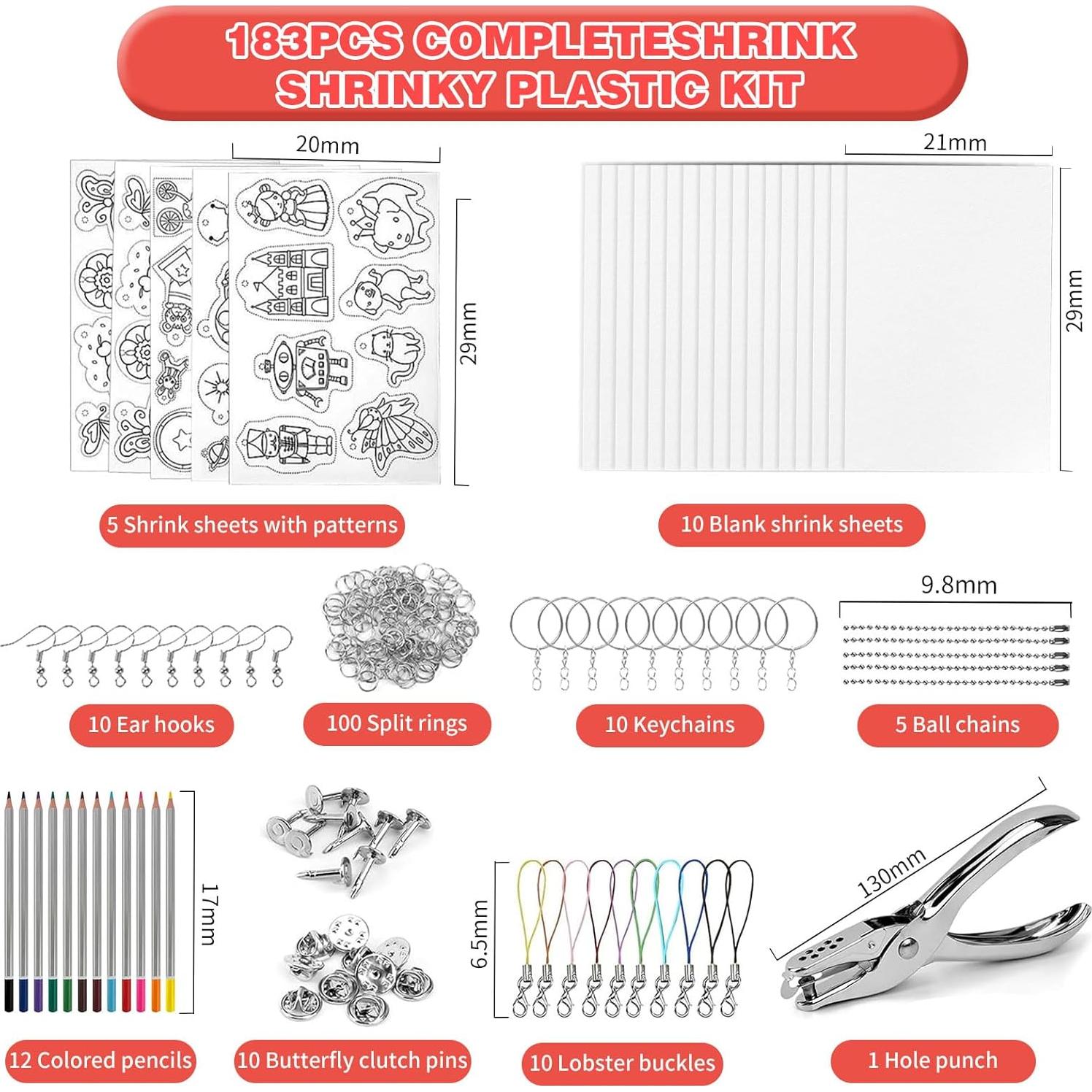 183PCS COMPLETESHRINK SHRINKY PLASTIC KIT

20mm

29mm

21mm

29mm

5 Shrink sheets with patterns

10 Blank shrink sheets

9.8mm

10 Ear hooks

100 Split rings

10 Keychains

5 Ball chains

17mm

6.5mm

130mm

12 Colored pencils

10 Butterfly clutch pins

10 Lobster buckles

1 Hole punch