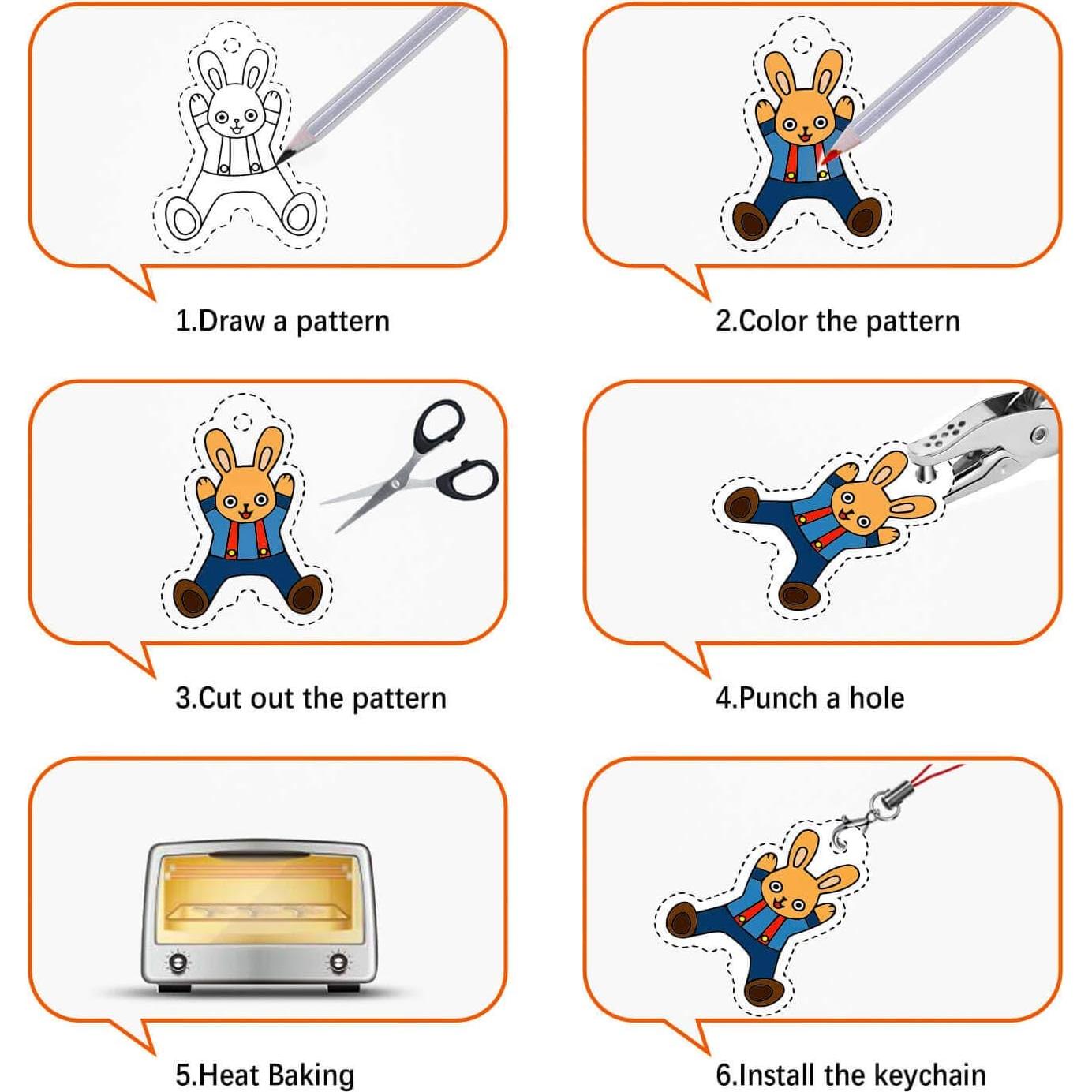 1.Draw a pattern

2.Color the pattern

3.Cut out the pattern

4.Punch a hole

5.Heat Baking

6.Install the keychain