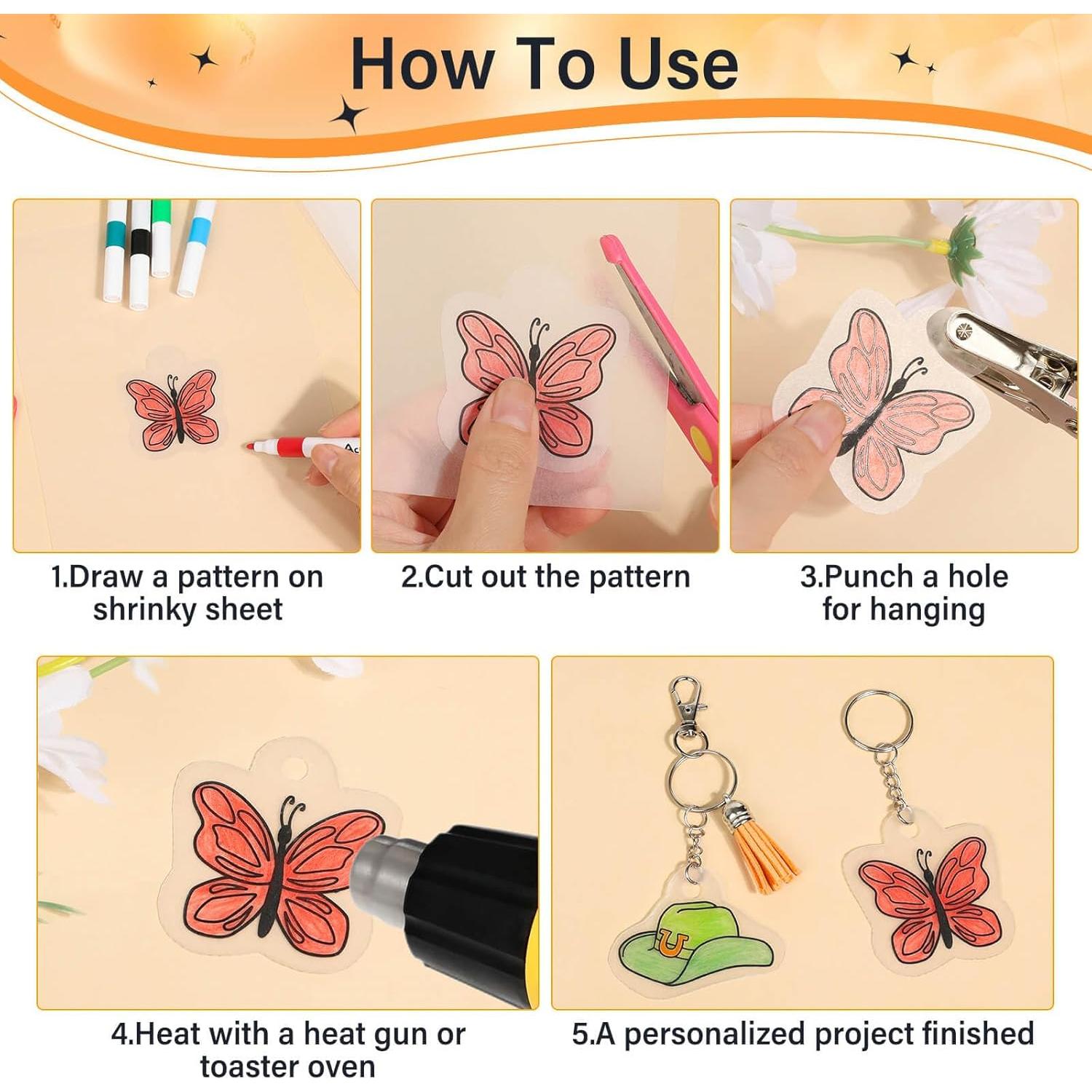 How To Use

1.Draw a pattern on shrinky sheet

2.Cut out the pattern

3.Punch a hole for hanging

4.Heat with a heat gun or toaster oven

5.A personalized project finished