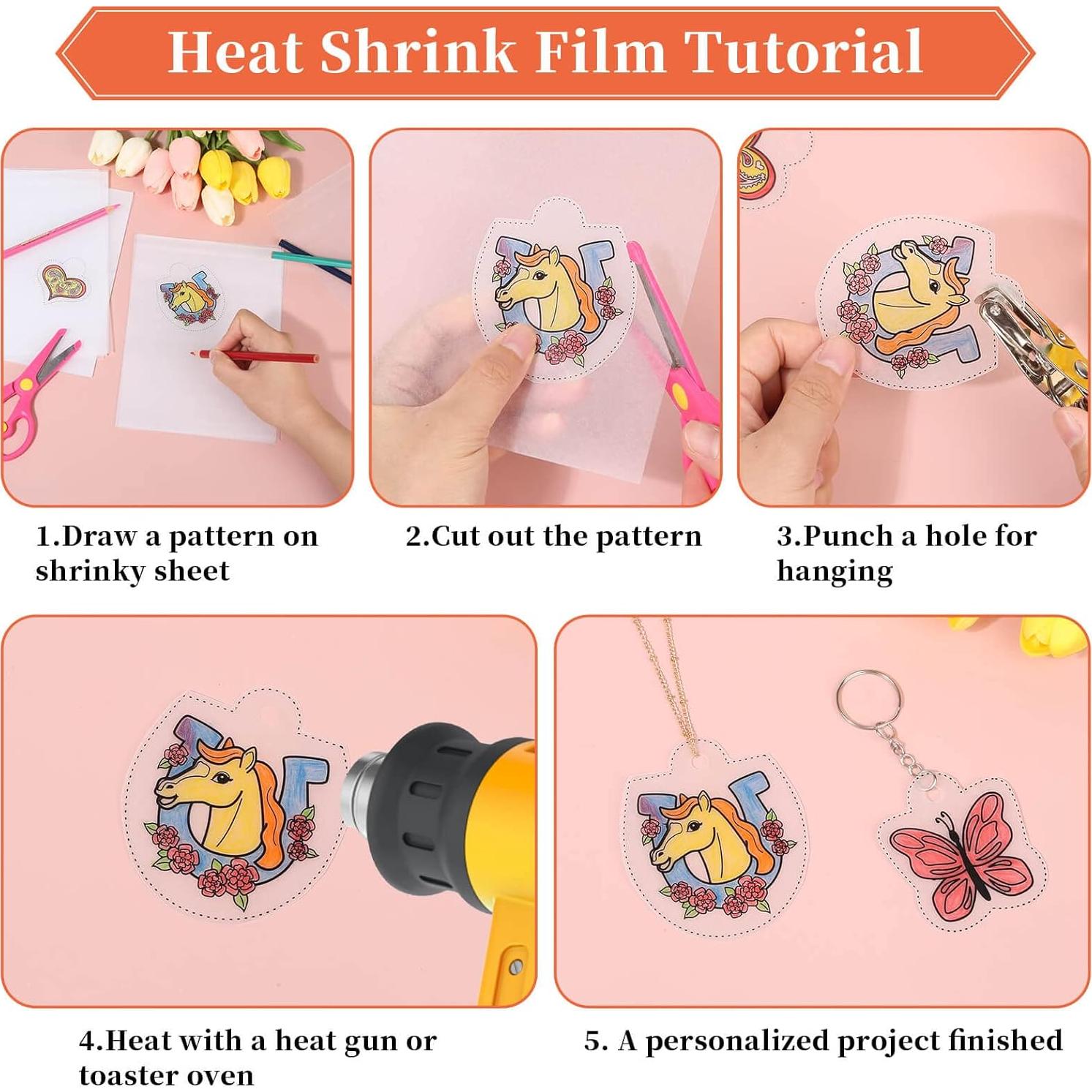 Heat Shrink Film Tutorial

1.Draw a pattern on shrinky sheet

2.Cut out the pattern

3.Punch a hole for hanging

4.Heat with a heat gun or toaster oven

5. A personalized project finished