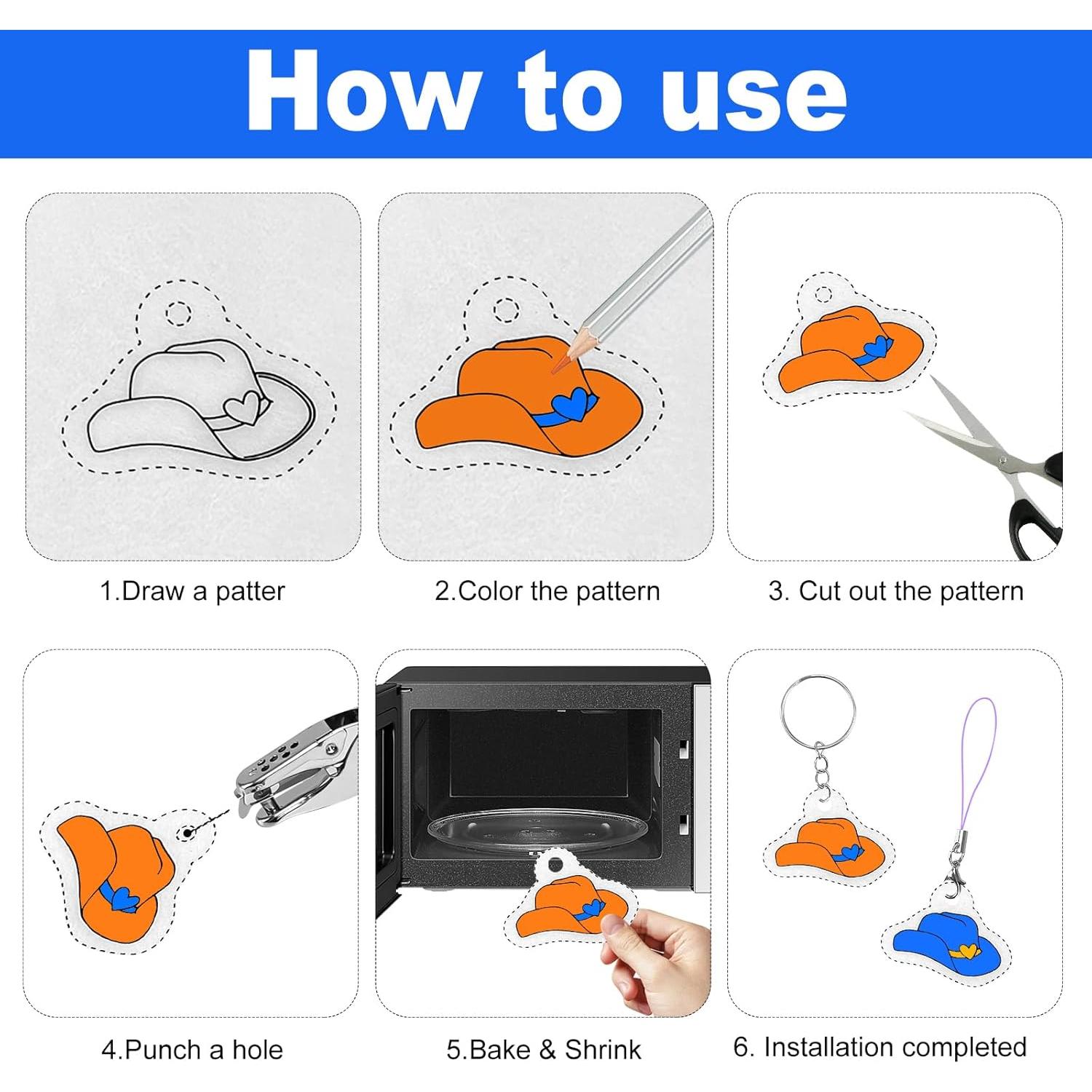 How to use

1.Draw a patter

2.Color the pattern

3. Cut out the pattern

4.Punch a hole

5.Bake & Shrink

6. Installation completed