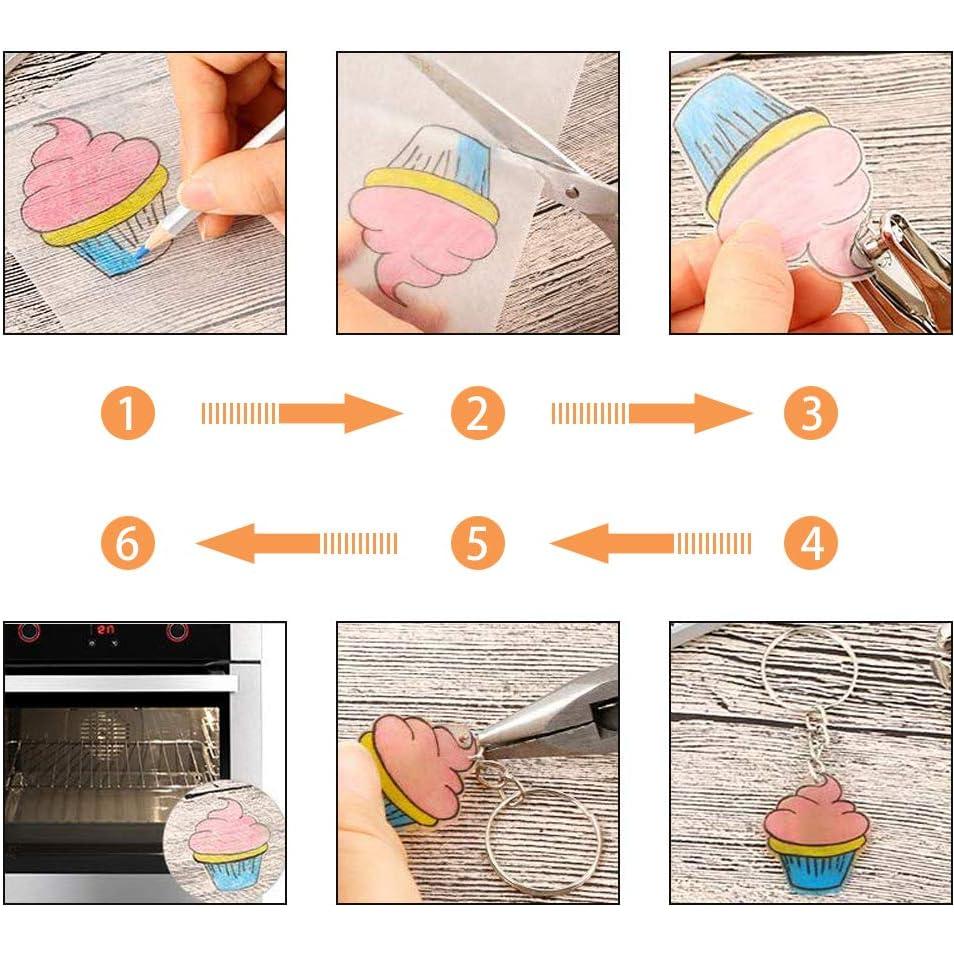 1
2
3
6
5
4
en