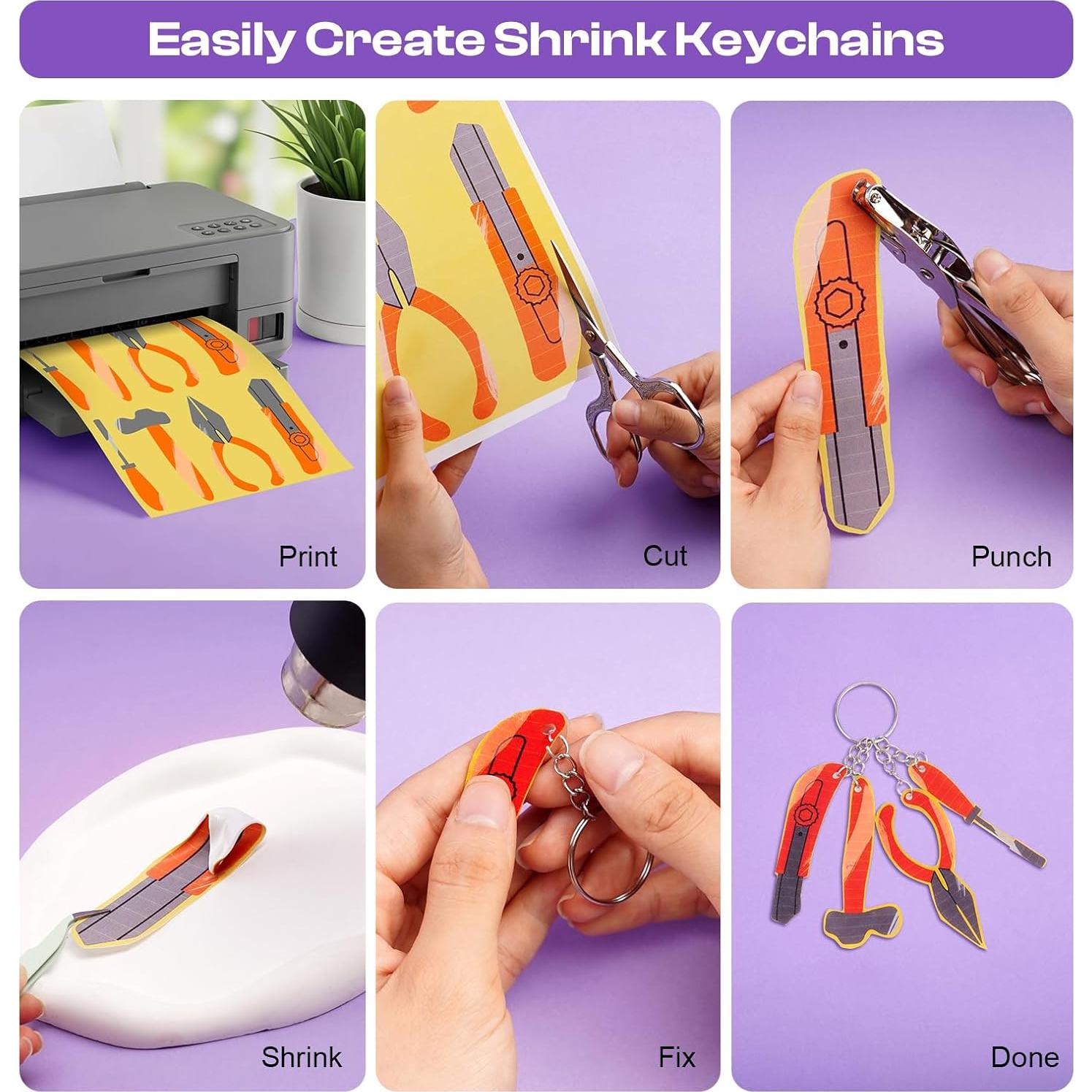 Easily Create Shrink Keychains

Print

Cut

Punch

Shrink

Fix

Done