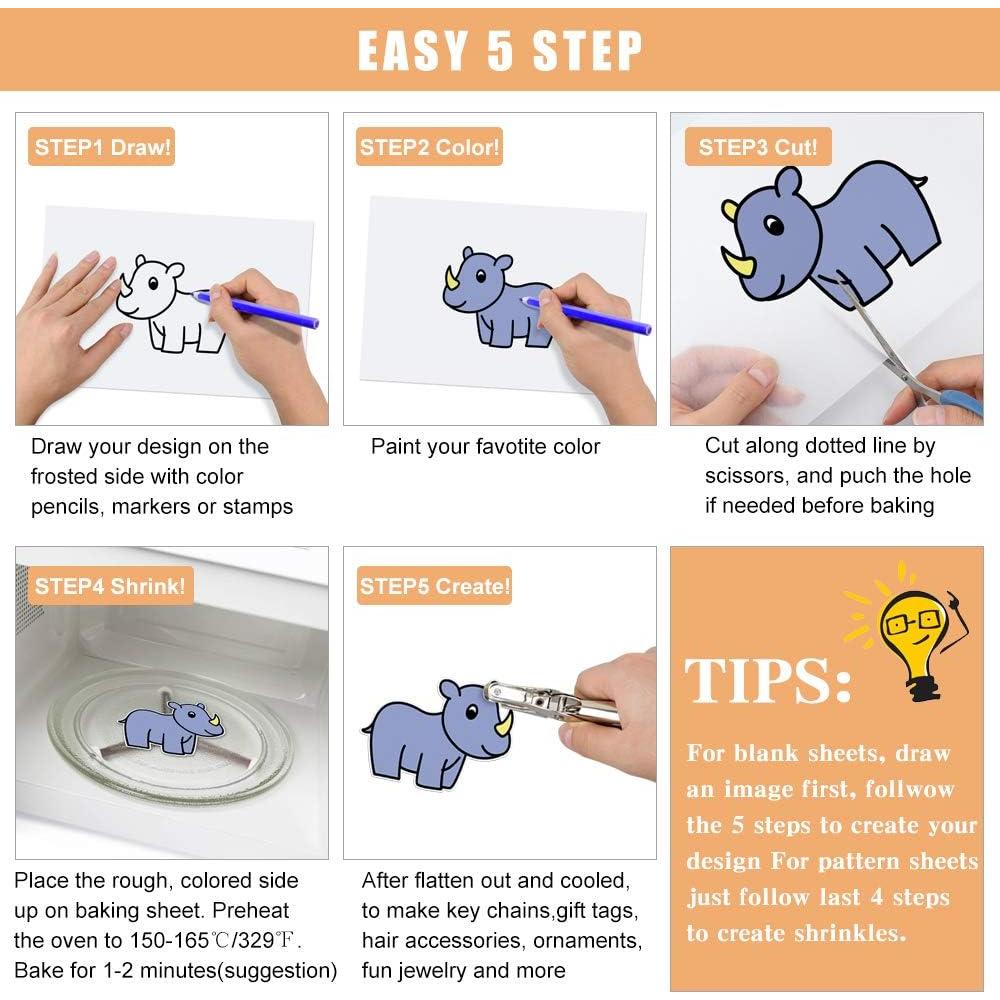 EASY 5 STEP

STEP1 Draw!

Draw your design on the frosted side with color pencils, markers or stamps

STEP2 Color!

Paint your favotite color

STEP3 Cut!

Cut along dotted line by scissors, and puch the hole if needed before baking

STEP4 Shrink!

Place the rough, colored side up on baking sheet. Preheat the oven to 150-165℃/329℉. Bake for 1-2 minutes(suggestion)

STEP5 Create!

After flatten out and cooled, to make key chains,gift tags, hair accessories, ornaments, fun jewelry and more

TIPS:

For blank sheets, draw an image first, follwow the 5 steps to create your design For pattern sheets just follow last 4 steps to create shrinkles.