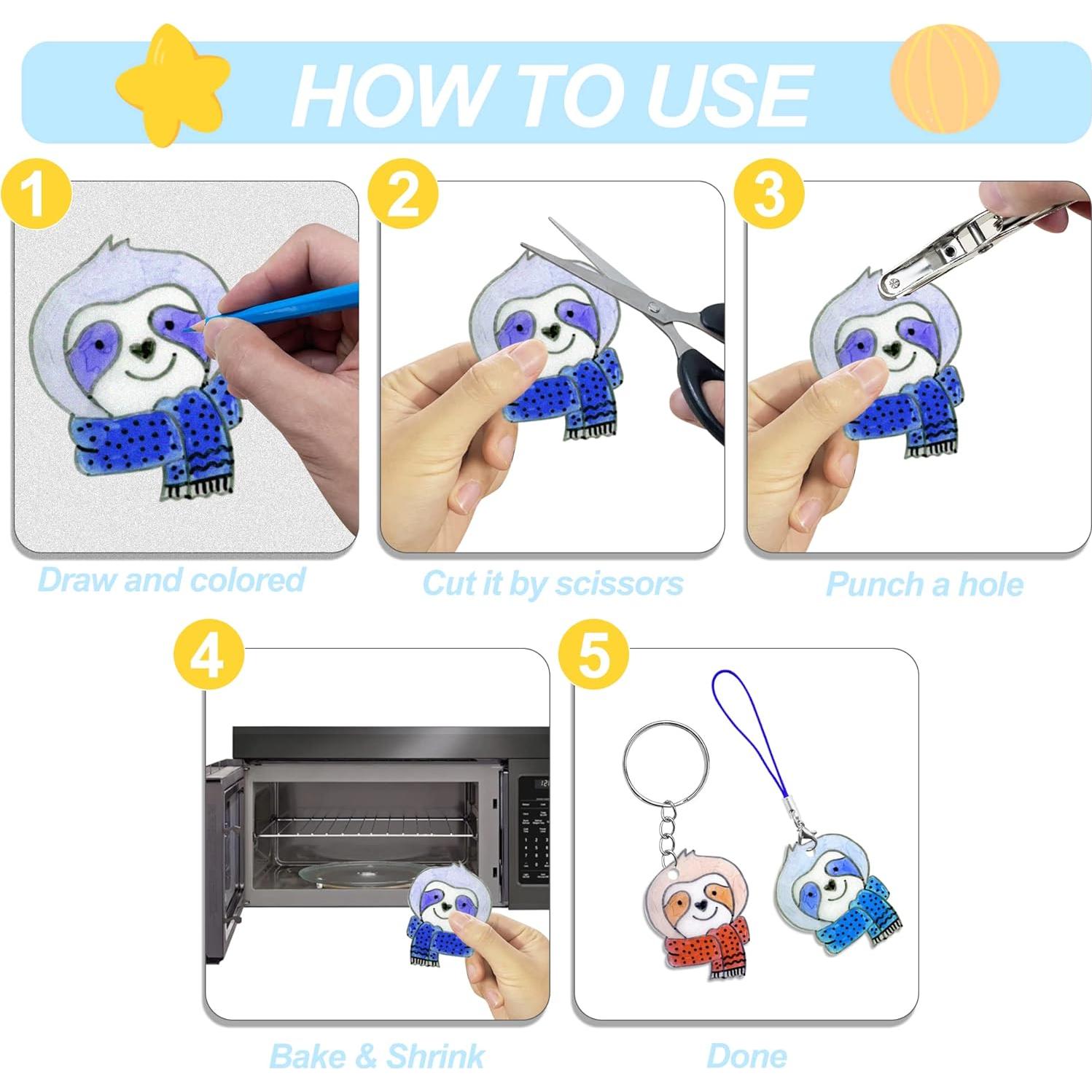 HOW TO USE

1

Draw and colored

2

Cut it by scissors

3

Punch a hole

4

Bake & Shrink

5

Done