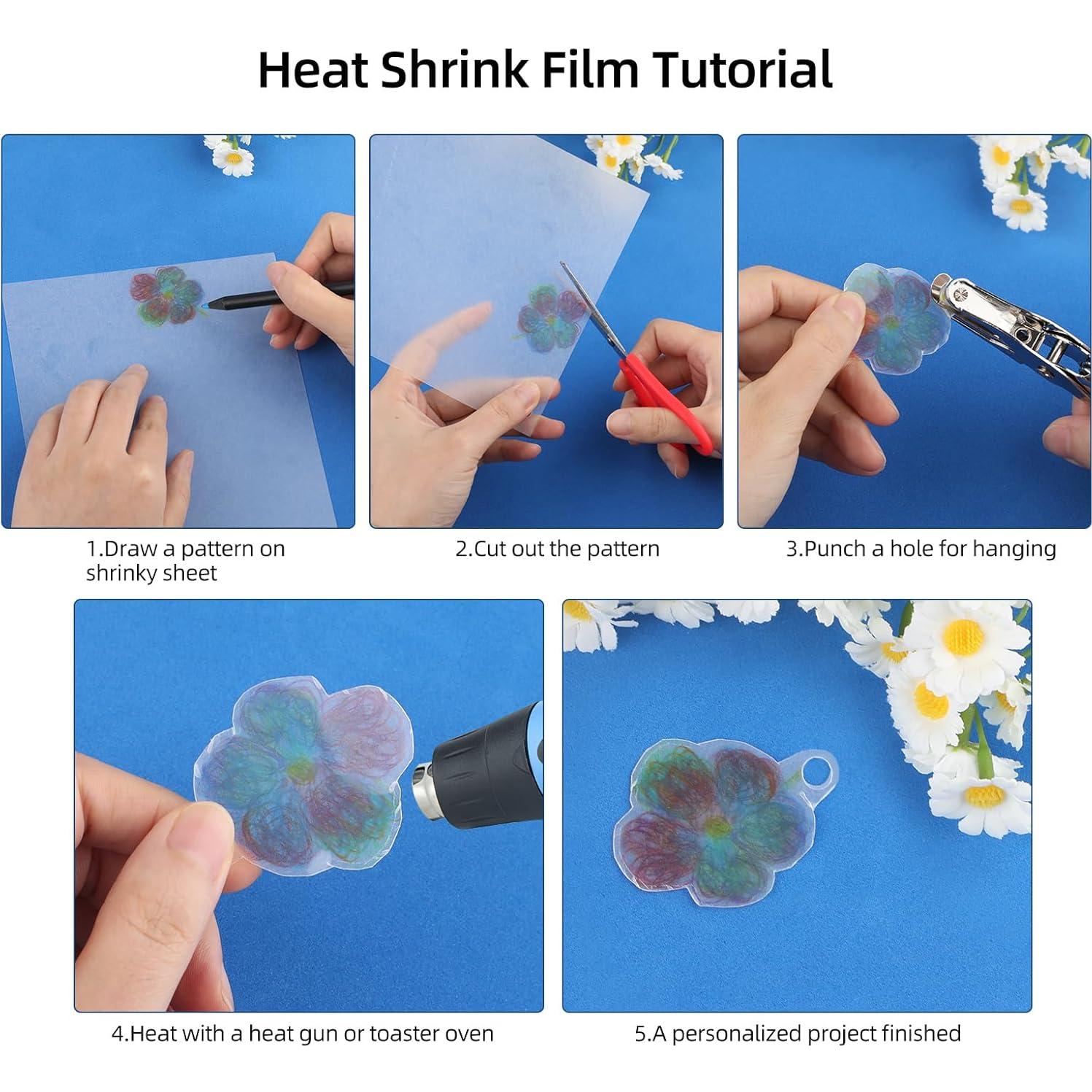 Heat Shrink Film Tutorial

1.Draw a pattern on shrinky sheet

2.Cut out the pattern

3.Punch a hole for hanging

4.Heat with a heat gun or toaster oven

5.A personalized project finished