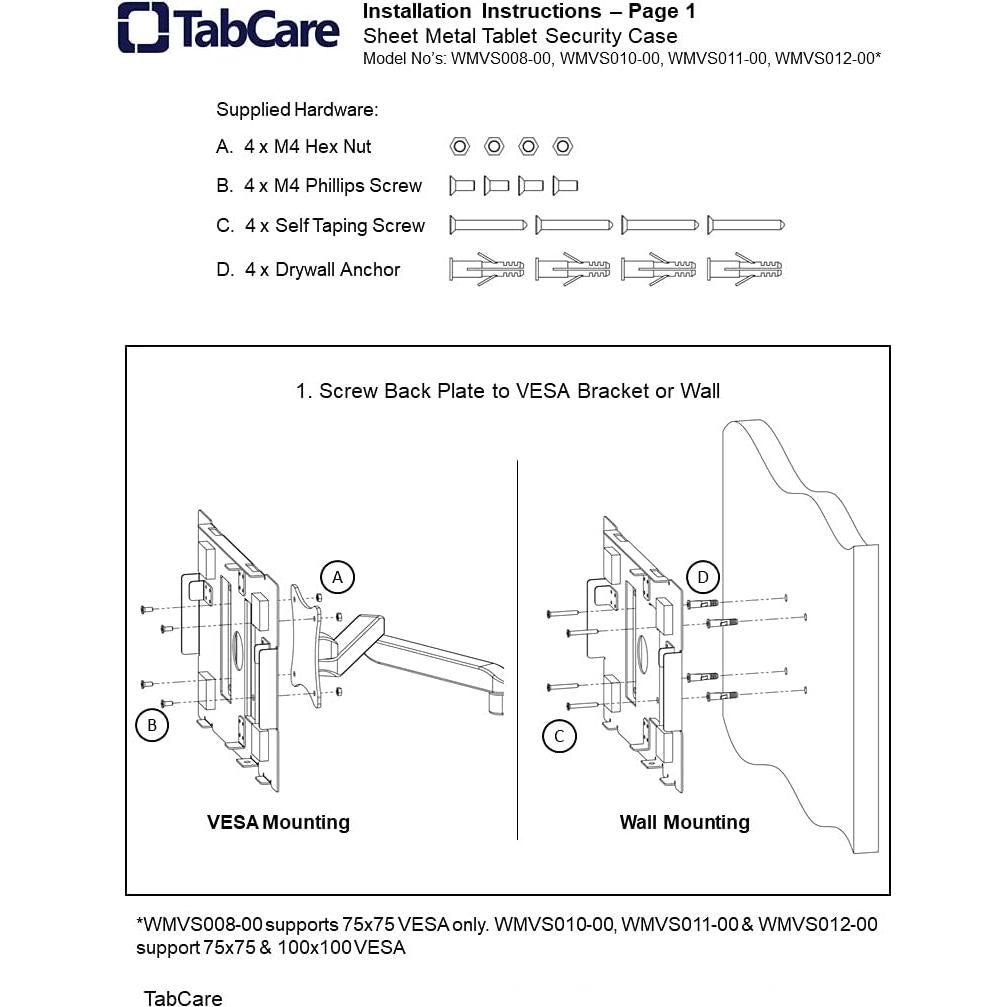 TabCare

Installation Instructions – Page 1
Sheet Metal Tablet Security Case
Model No's: WMVS008-00, WMVS010-00, WMVS011-00, WMVS012-00*

Supplied Hardware:
A. 4 x M4 Hex Nut
B. 4 x M4 Phillips Screw
C. 4 x Self Taping Screw
D. 4 x Drywall Anchor

1. Screw Back Plate to VESA Bracket or Wall

A

B

VESA Mounting

D

C

Wall Mounting

*WMVS008-00 supports 75x75 VESA only. WMVS010-00, WMVS011-00 & WMVS012-00 support 75x75 & 100x100 VESA

TabCare