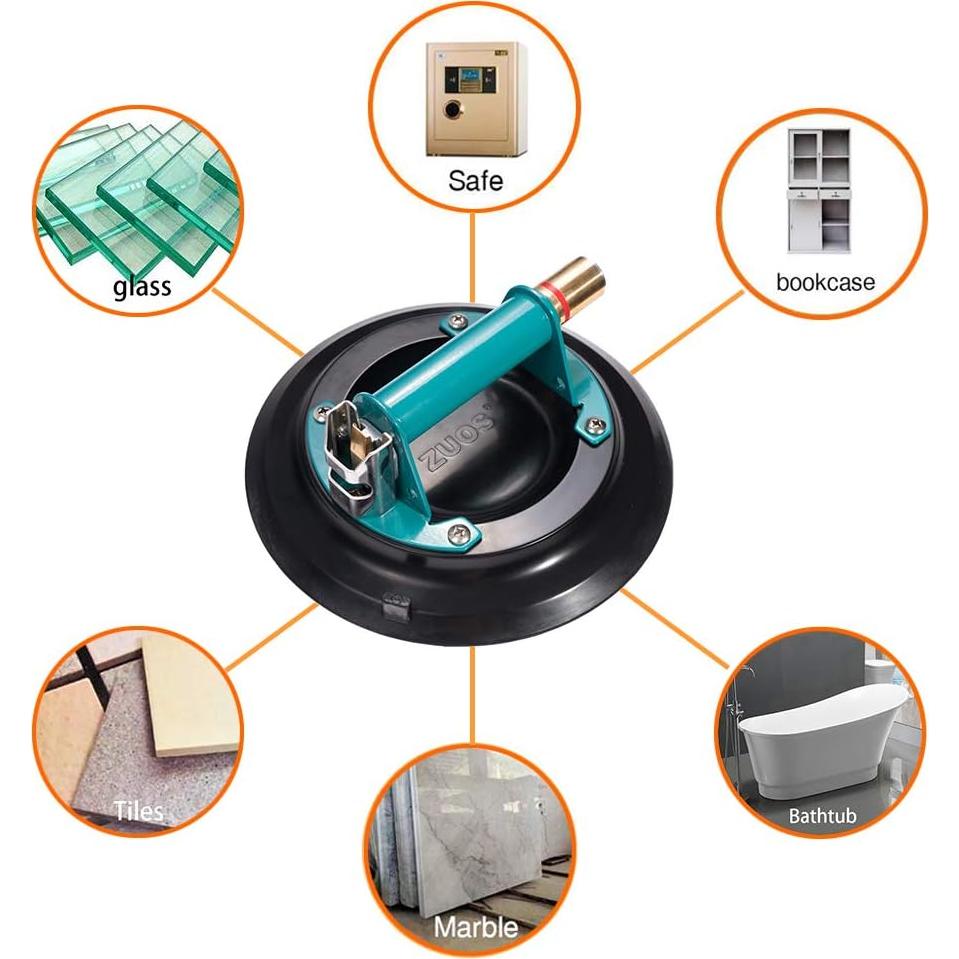 Safe

glass

bookcase

ZUOS

Tiles

Marble

Bathtub