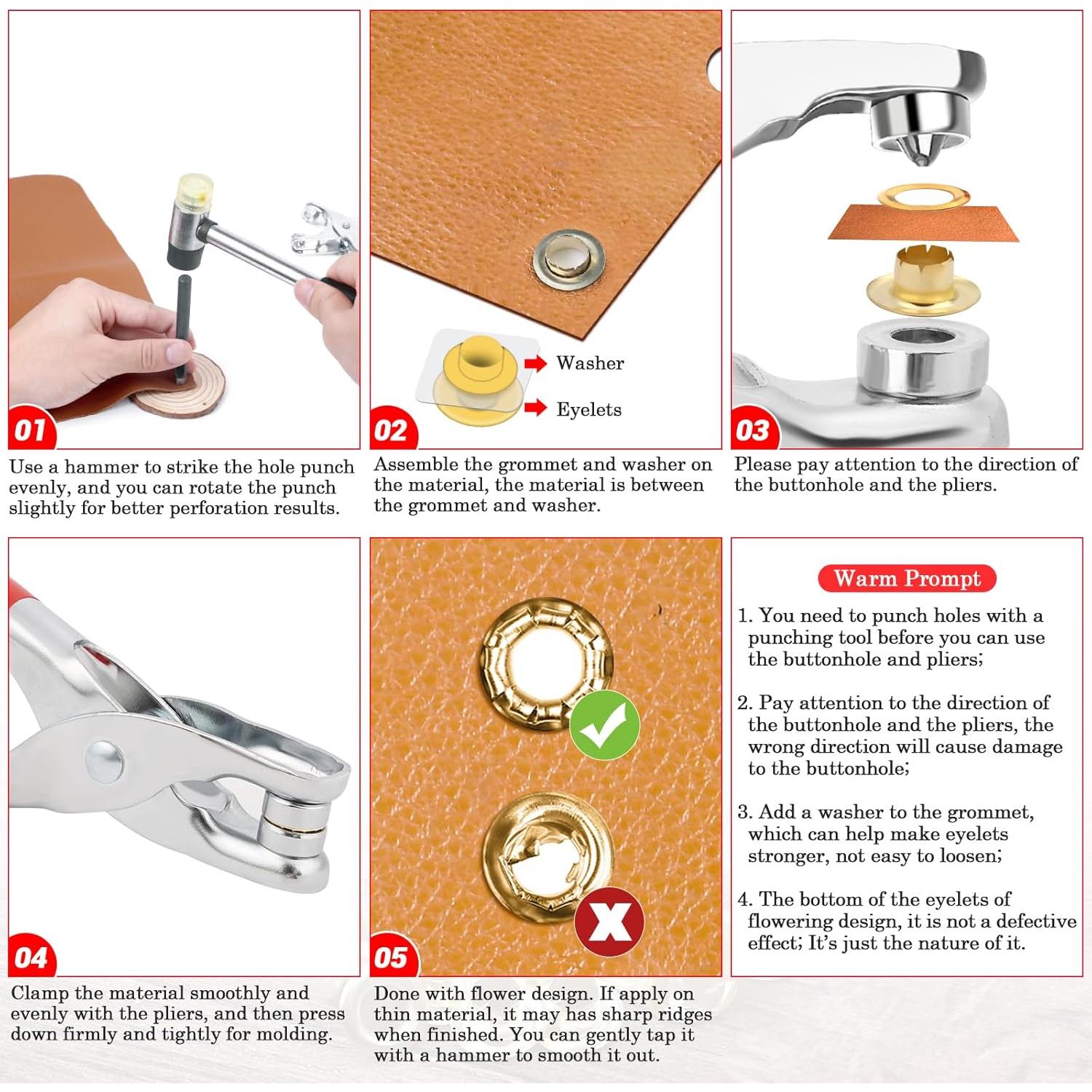 01

Use a hammer to strike the hole punch evenly, and you can rotate the punch slightly for better perforation results.

Washer

Eyelets

02

Assemble the grommet and washer on the material, the material is between the grommet and washer.

03

Please pay attention to the direction of the buttonhole and the pliers.

04

Clamp the material smoothly and evenly with the pliers, and then press down firmly and tightly for molding.

05

Done with flower design. If apply on thin material, it may has sharp ridges when finished. You can gently tap it with a hammer to smooth it out.

Warm Prompt

1. You need to punch holes with a punching tool before you can use the buttonhole and pliers;

2. Pay attention to the direction of the buttonhole and the pliers, the wrong direction will cause damage to the buttonhole;

3. Add a washer to the grommet, which can help make eyelets stronger, not easy to loosen;

4. The bottom of the eyelets of flowering design, it is not a defective effect; It's just the nature of it.